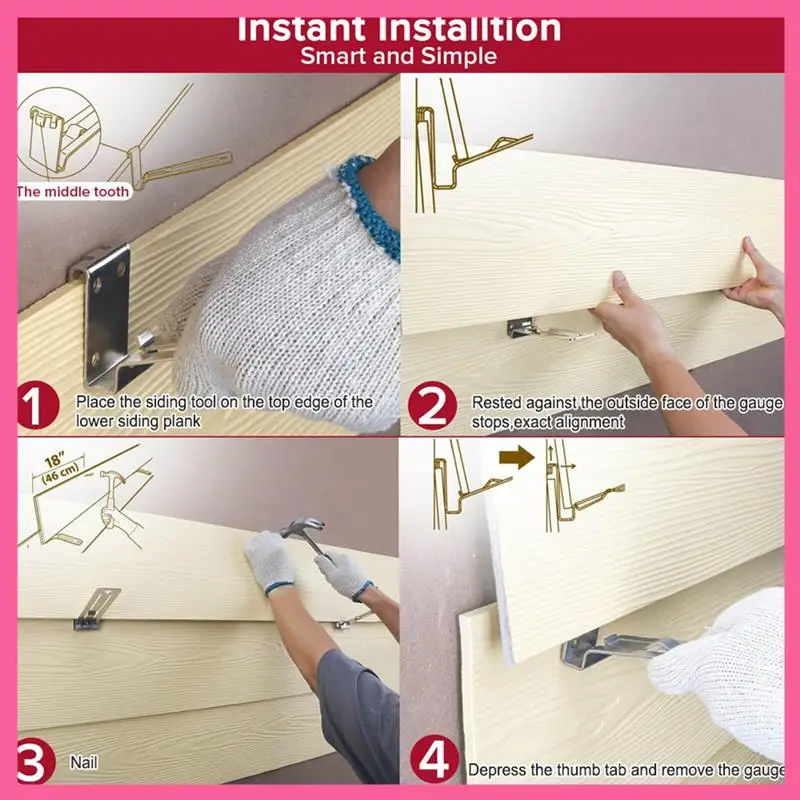 Instant Installtion
Smart and Simple

The middle tooth

1 Place the siding tool on the top edge of the lower siding plank

2 Rested against the outside face of the gauge stops,exact alignment

18"
(46 cm)

3 Nail

4 Depress the thumb tab and remove the gauge