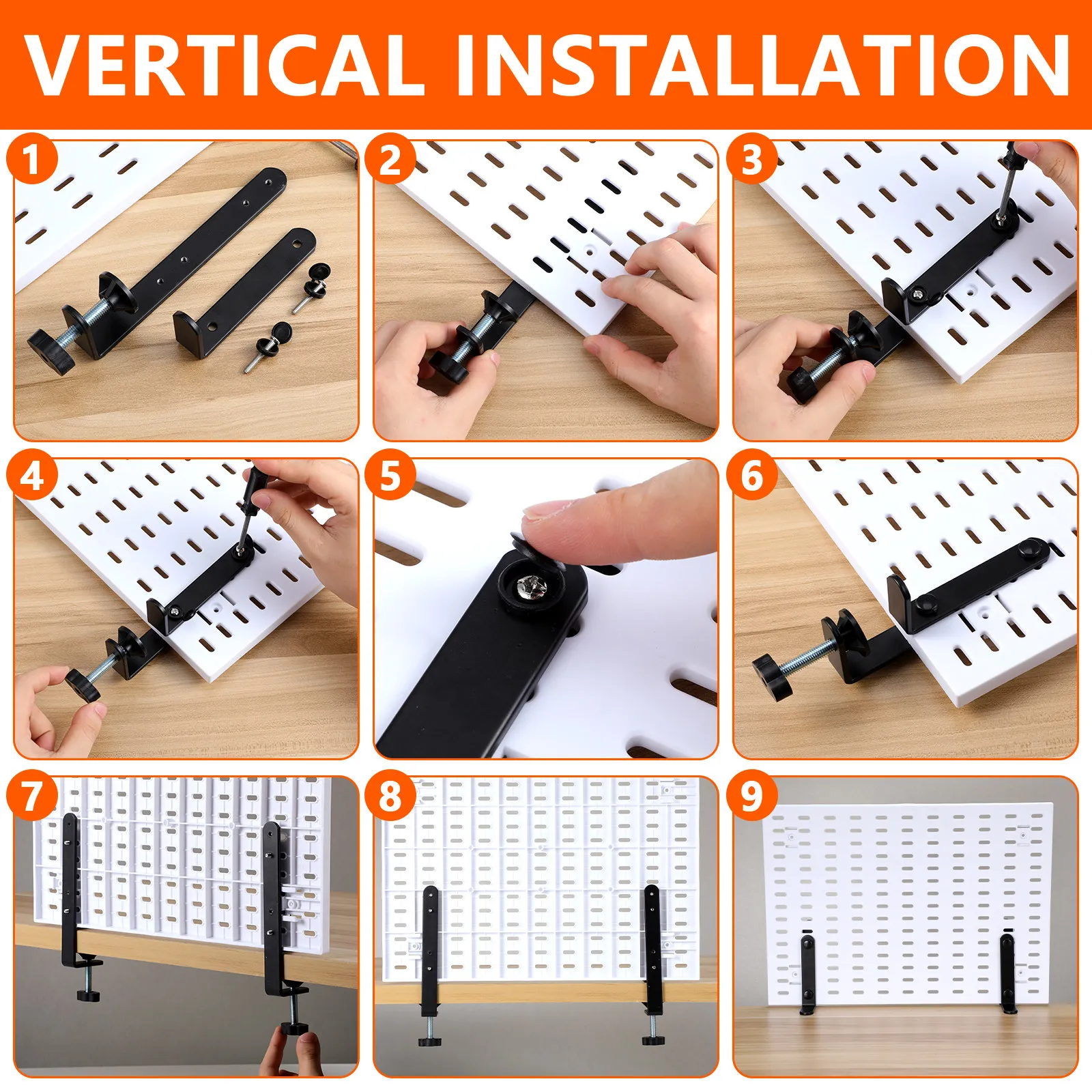 VERTICAL INSTALLATION

1

2

3

4

5

6

7

8

9