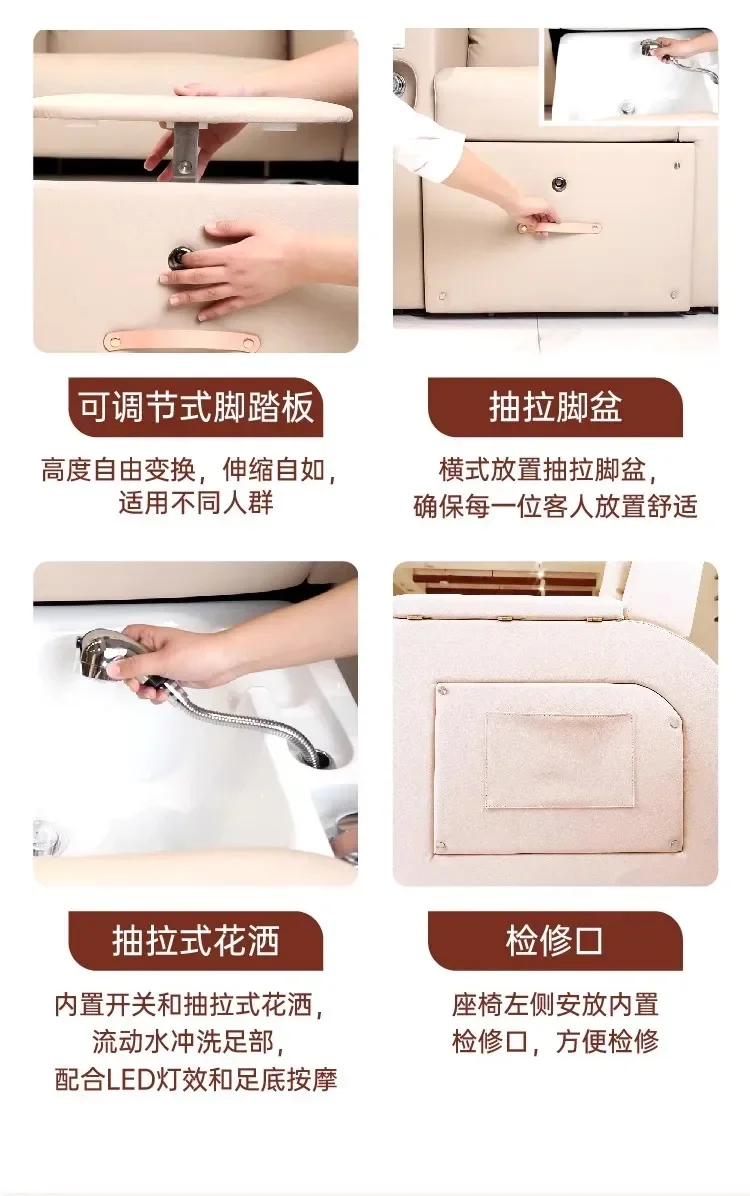 可调节式脚踏板

高度自由变换，伸缩自如，适用不同人群

抽拉脚盆

横式放置抽拉脚盆，确保每一位客人放置舒适

抽拉式花洒

内置开关和抽拉式花洒，流动水冲洗足部，配合LED灯效和足底按摩

检修口

座椅左侧安放内置检修口，方便检修