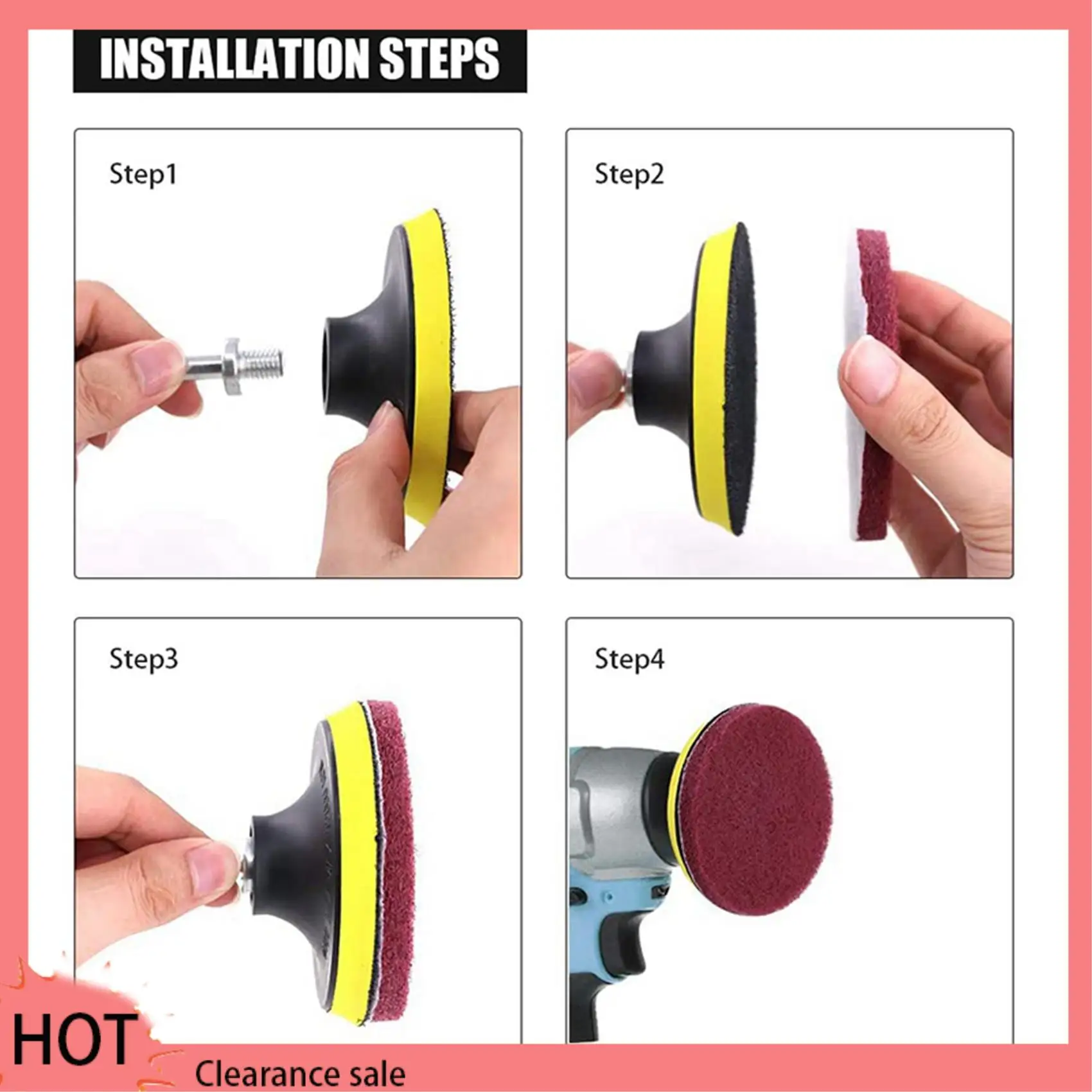 INSTALLATION STEPS

Step1

Step2

Step3

Step4

HOT

Clearance sale