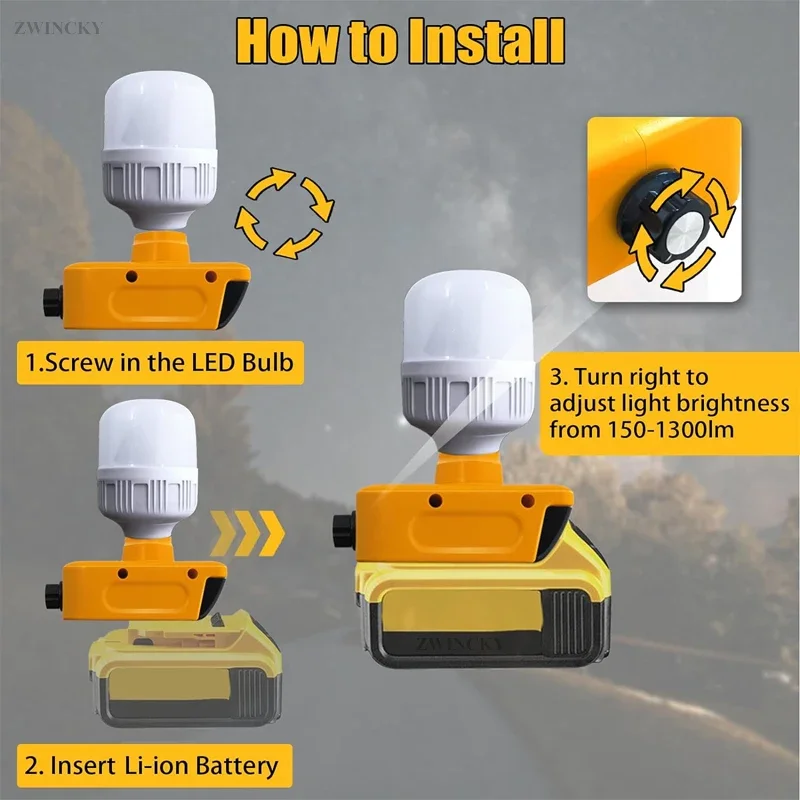 ZWINCKY

How to Install

1.Screw in the LED Bulb

3. Turn right to adjust light brightness from 150-1300lm

ZWINCKY

2. Insert Li-ion Battery