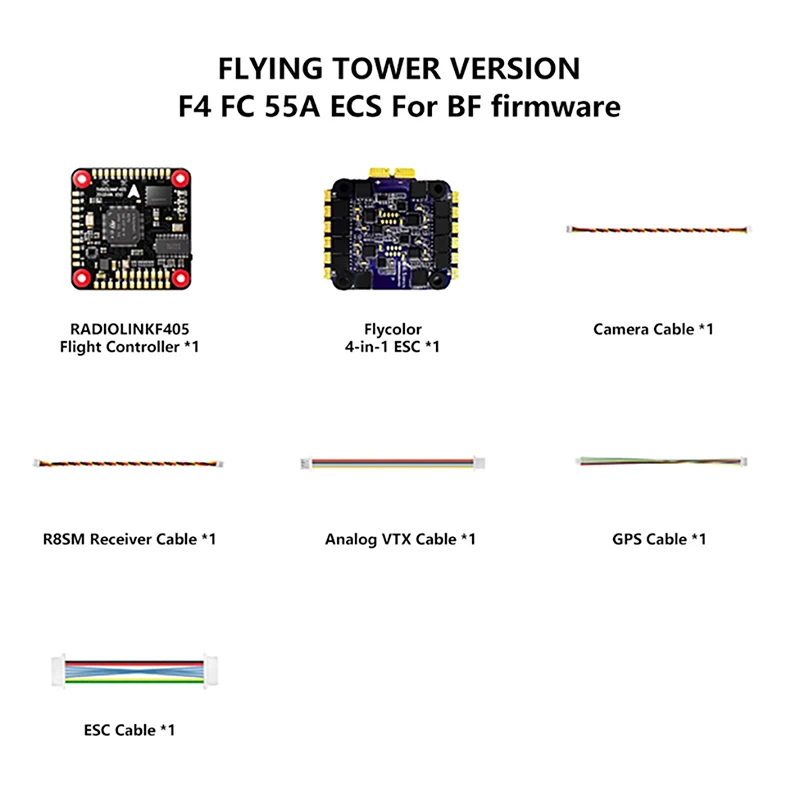 FLYING TOWER VERSION
F4 FC 55A ECS For BF firmware

RADIOLINKF405
Flight Controller *1

Flycolor
4-in-1 ESC *1

Camera Cable *1

R8SM Receiver Cable *1

Analog VTX Cable *1

GPS Cable *1

ESC Cable *1