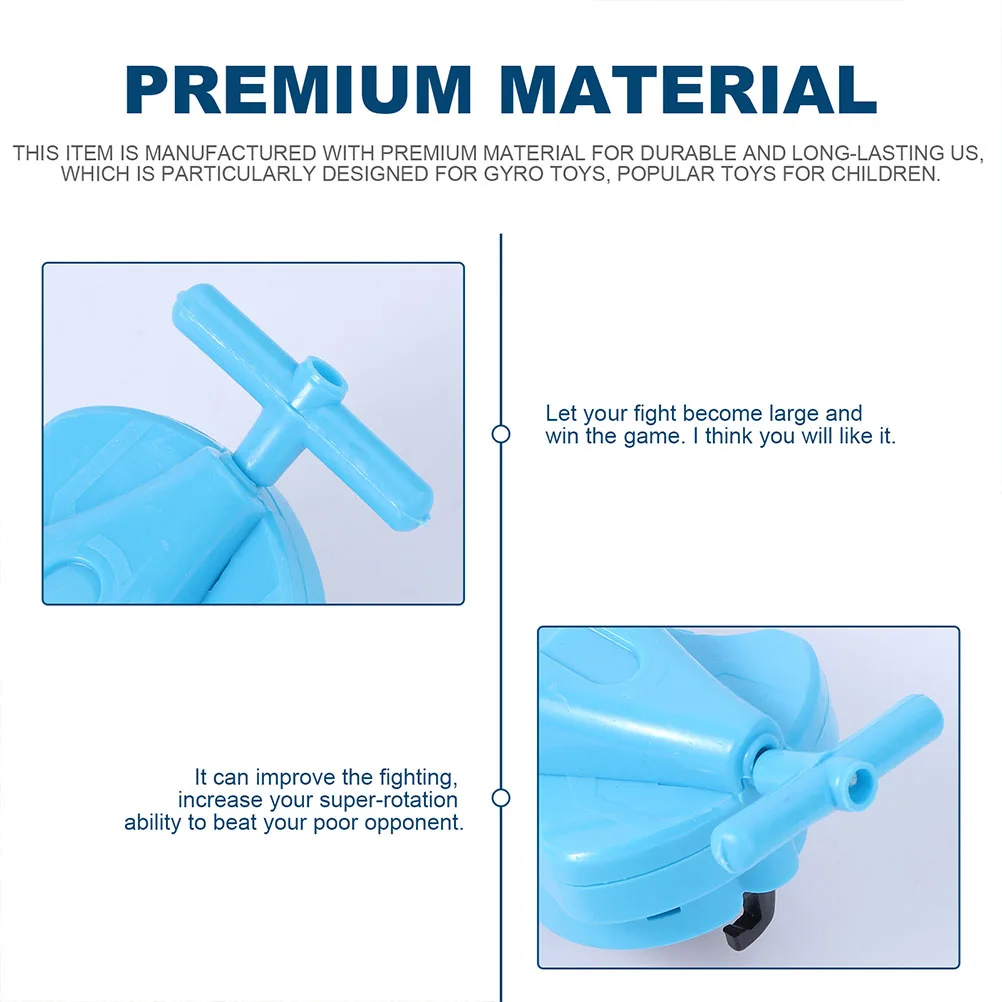 PREMIUM MATERIAL

THIS ITEM IS MANUFACTURED WITH PREMIUM MATERIAL FOR DURABLE AND LONG-LASTING US, WHICH IS PARTICULARLY DESIGNED FOR GYRO TOYS, POPULAR TOYS FOR CHILDREN.

Let your fight become large and win the game. I think you will like it.

It can improve the fighting, increase your super-rotation ability to beat your poor opponent.