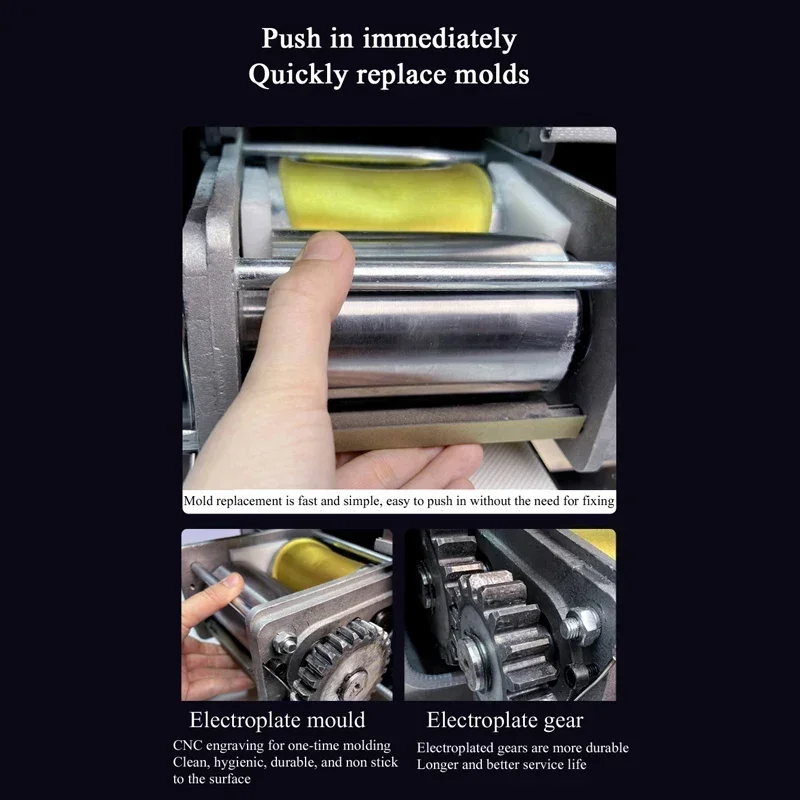 Push in immediately
Quickly replace molds

Mold replacement is fast and simple, easy to push in without the need for fixing

Electroplate mould

CNC engraving for one-time molding
Clean, hygienic, durable, and non stick to the surface

Electroplate gear

Electroplated gears are more durable
Longer and better service life