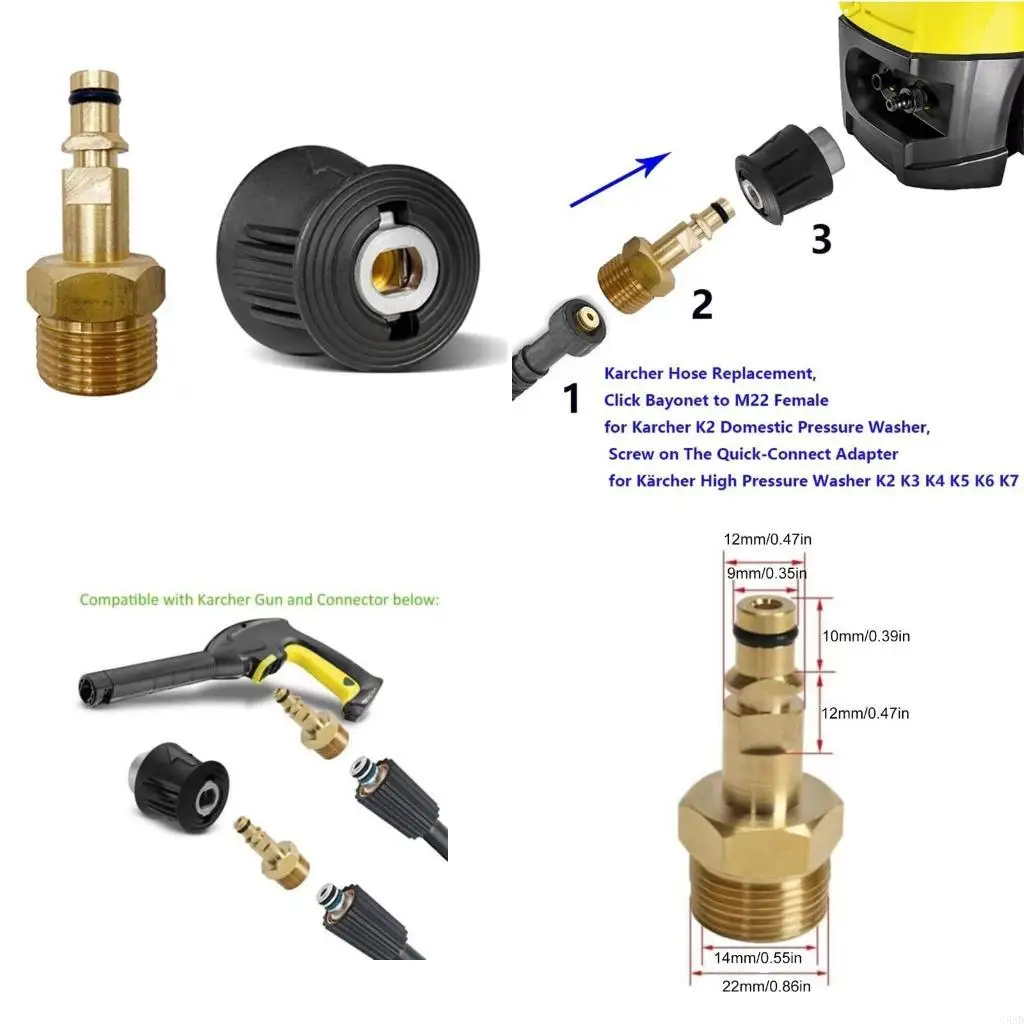 3

2

1

Karcher Hose Replacement,
Click Bayonet to M22 Female
for Karcher K2 Domestic Pressure Washer,
Screw on The Quick-Connect Adapter
for Kärcher High Pressure Washer K2 K3 K4 K5 K6 K7

Compatible with Karcher Gun and Connector below:

12mm/0.47in
9mm/0.35in
10mm/0.39in
12mm/0.47in
14mm/0.55in
22mm/0.86in