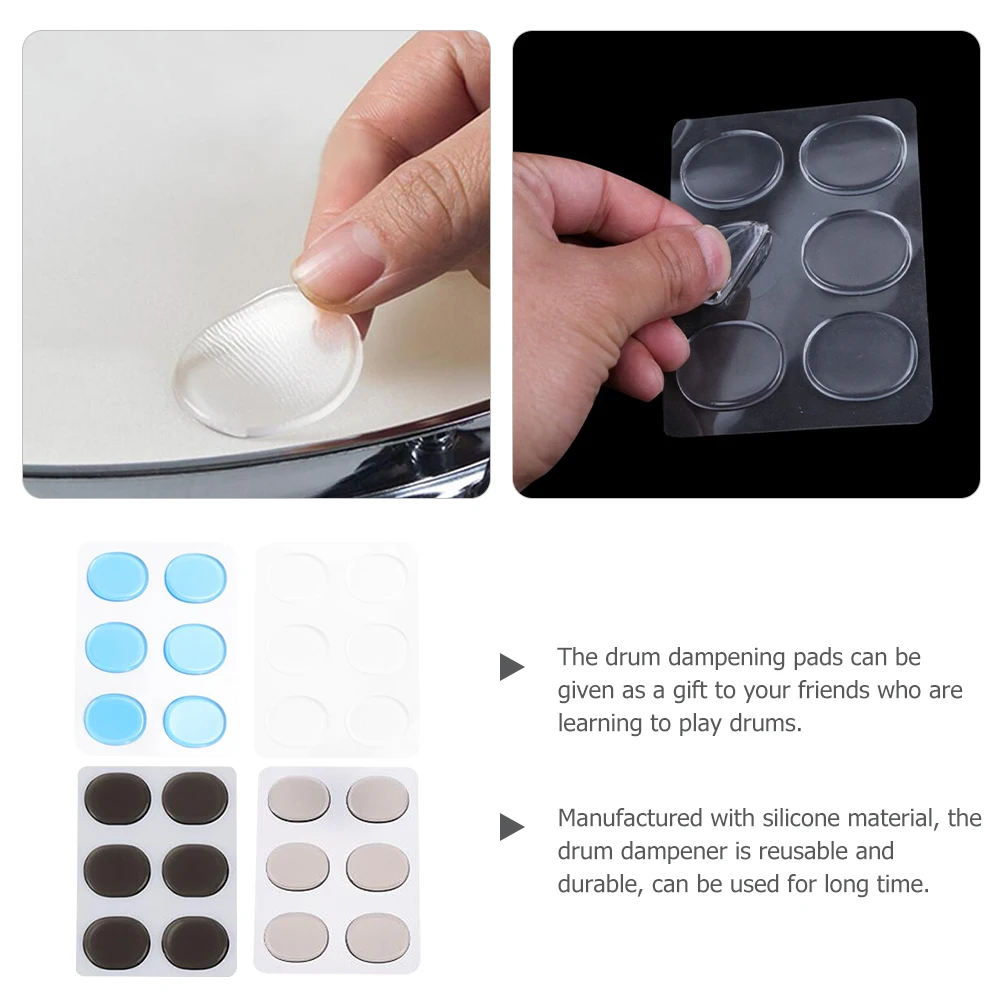 The drum dampening pads can be given as a gift to your friends who are learning to play drums.

Manufactured with silicone material, the drum dampener is reusable and durable, can be used for long time.