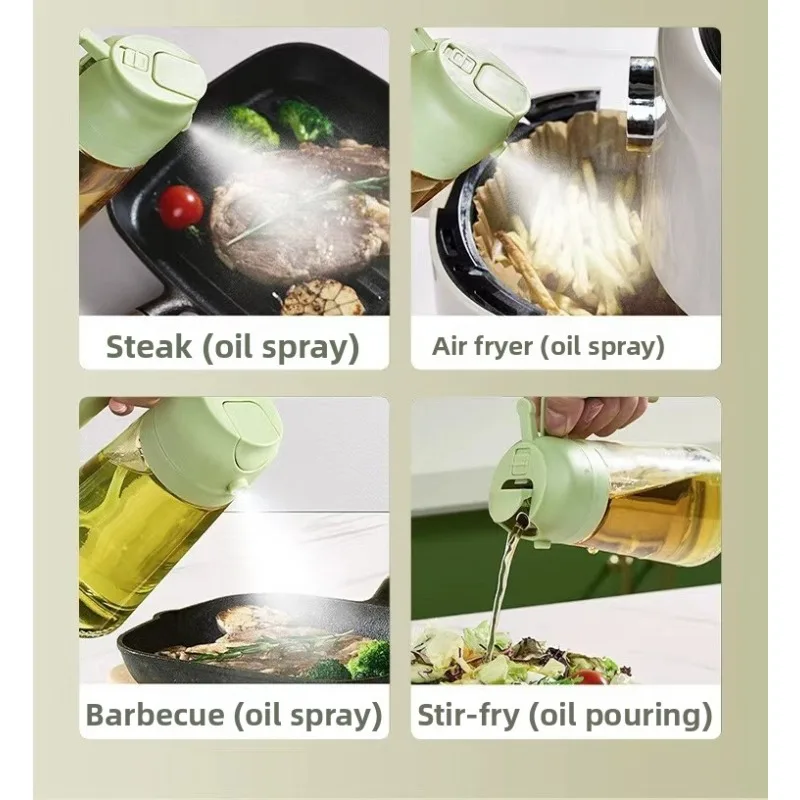 Steak (oil spray)

Air fryer (oil spray)

Barbecue (oil spray)

Stir-fry (oil pouring)