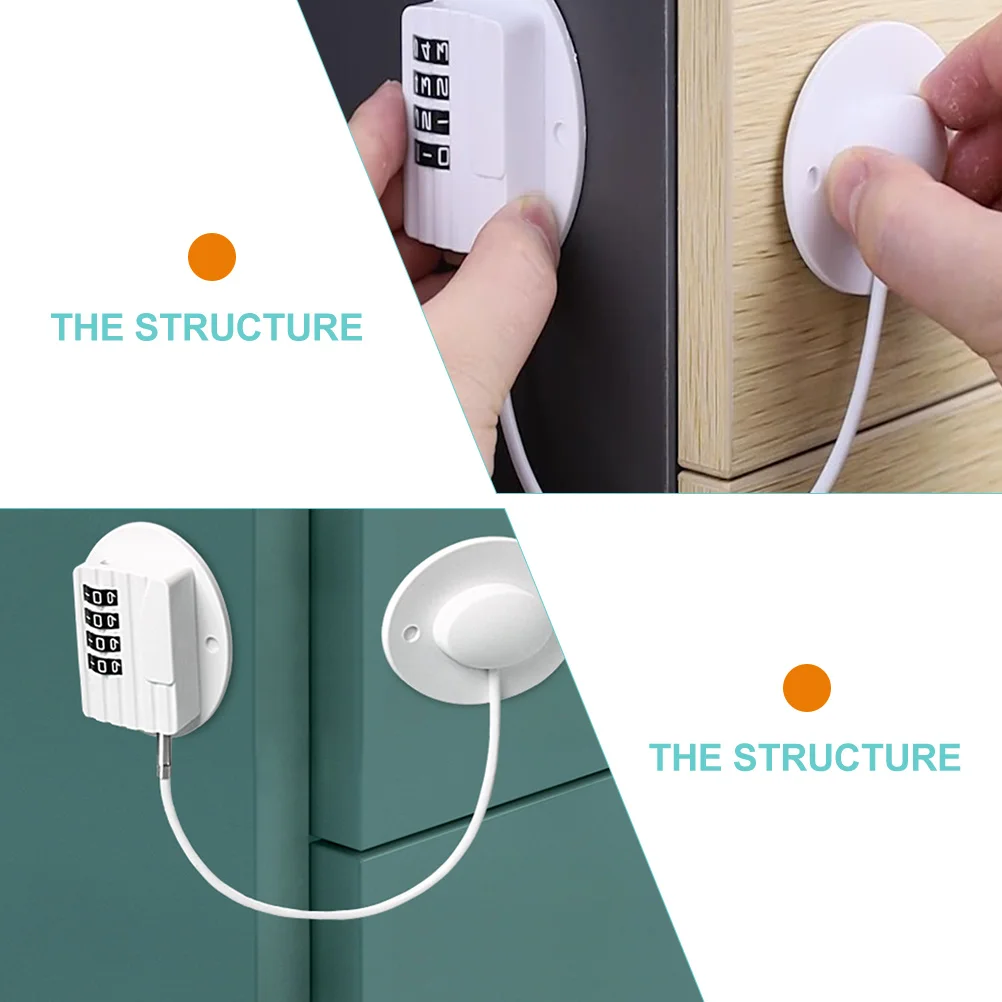 THE STRUCTURE

THE STRUCTURE