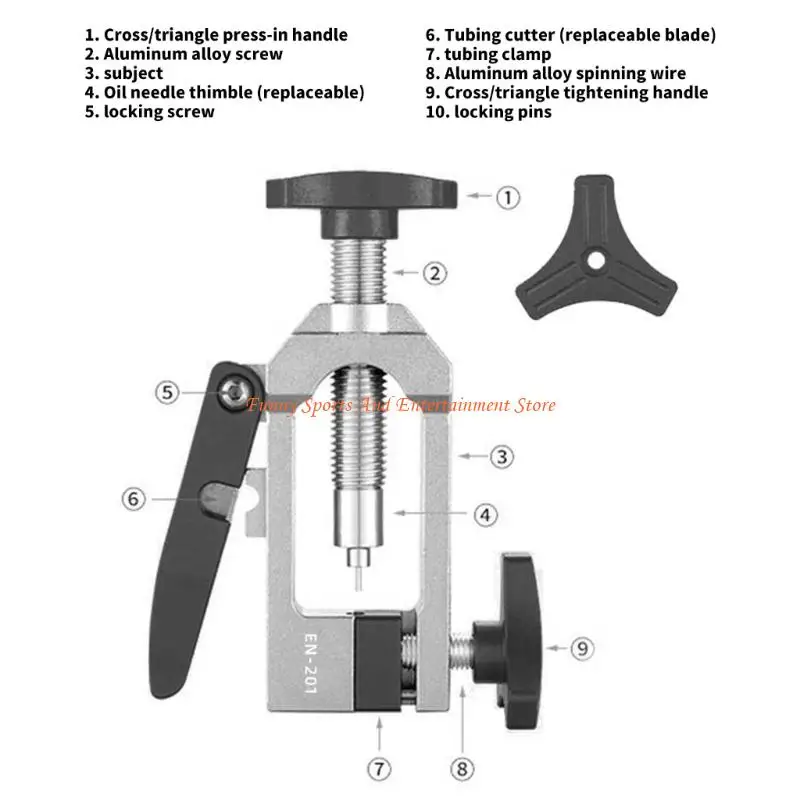 1. Cross/triangle press-in handle
2. Aluminum alloy screw
3. subject
4. Oil needle thimble (replaceable)
5. locking screw

6. Tubing cutter (replaceable blade)
7. tubing clamp
8. Aluminum alloy spinning wire
9. Cross/triangle tightening handle
10. locking pins

1
2
5
Funny Sports And Entertainment Store
3
6
4
EN-201
9
7
8