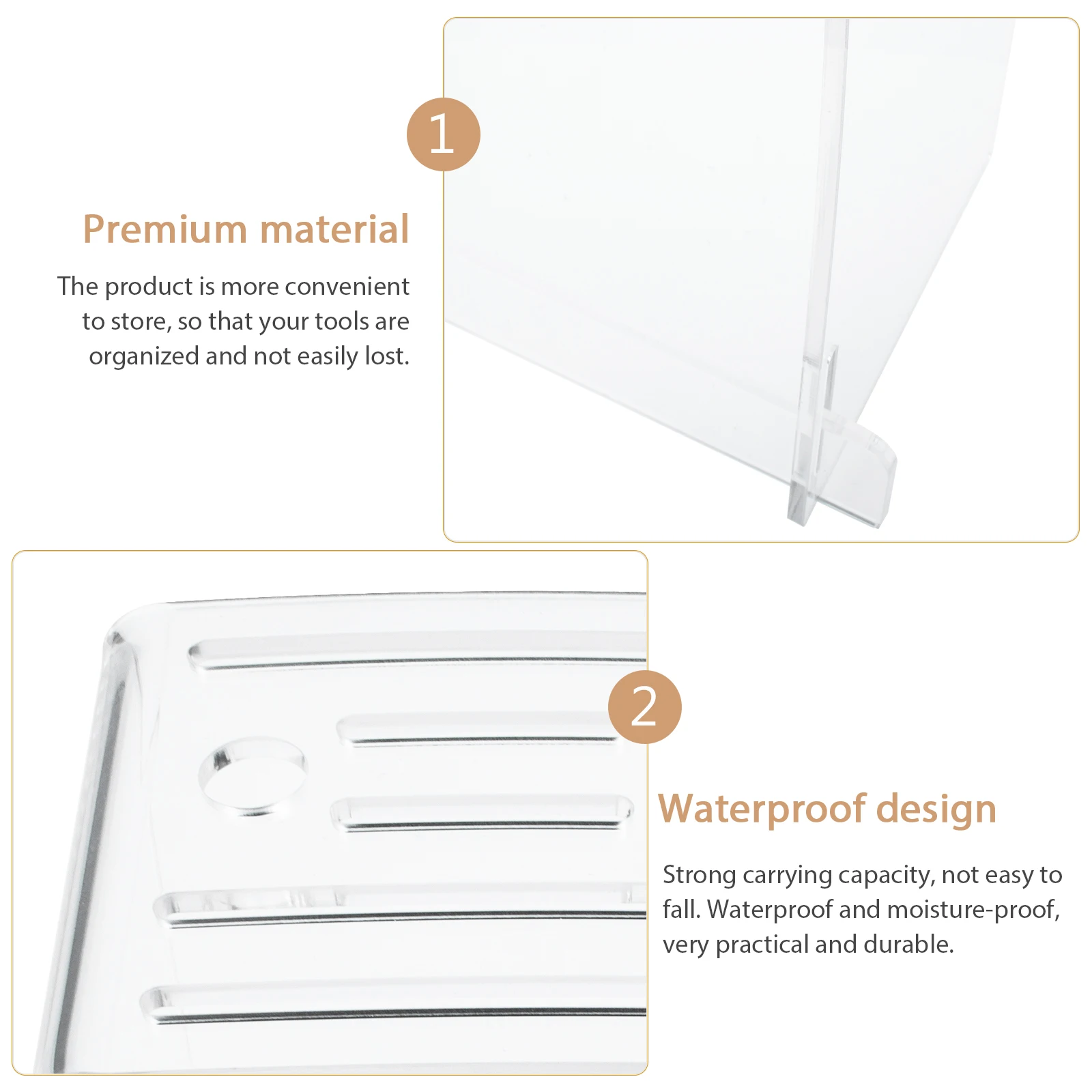 1

Premium material

The product is more convenient to store, so that your tools are organized and not easily lost.

2

Waterproof design

Strong carrying capacity, not easy to fall. Waterproof and moisture-proof, very practical and durable.