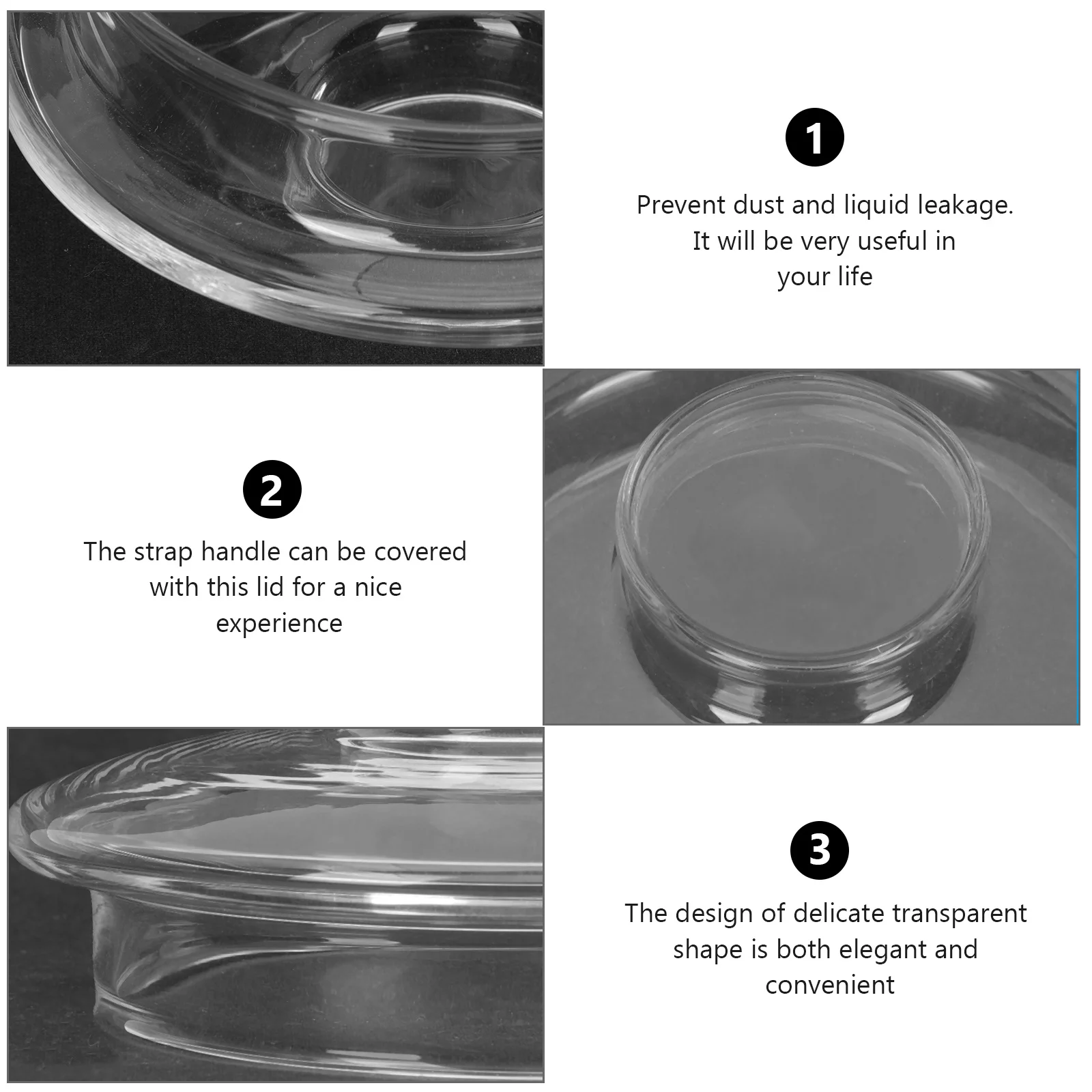 1

Prevent dust and liquid leakage. It will be very useful in your life

2

The strap handle can be covered with this lid for a nice experience

3

The design of delicate transparent shape is both elegant and convenient