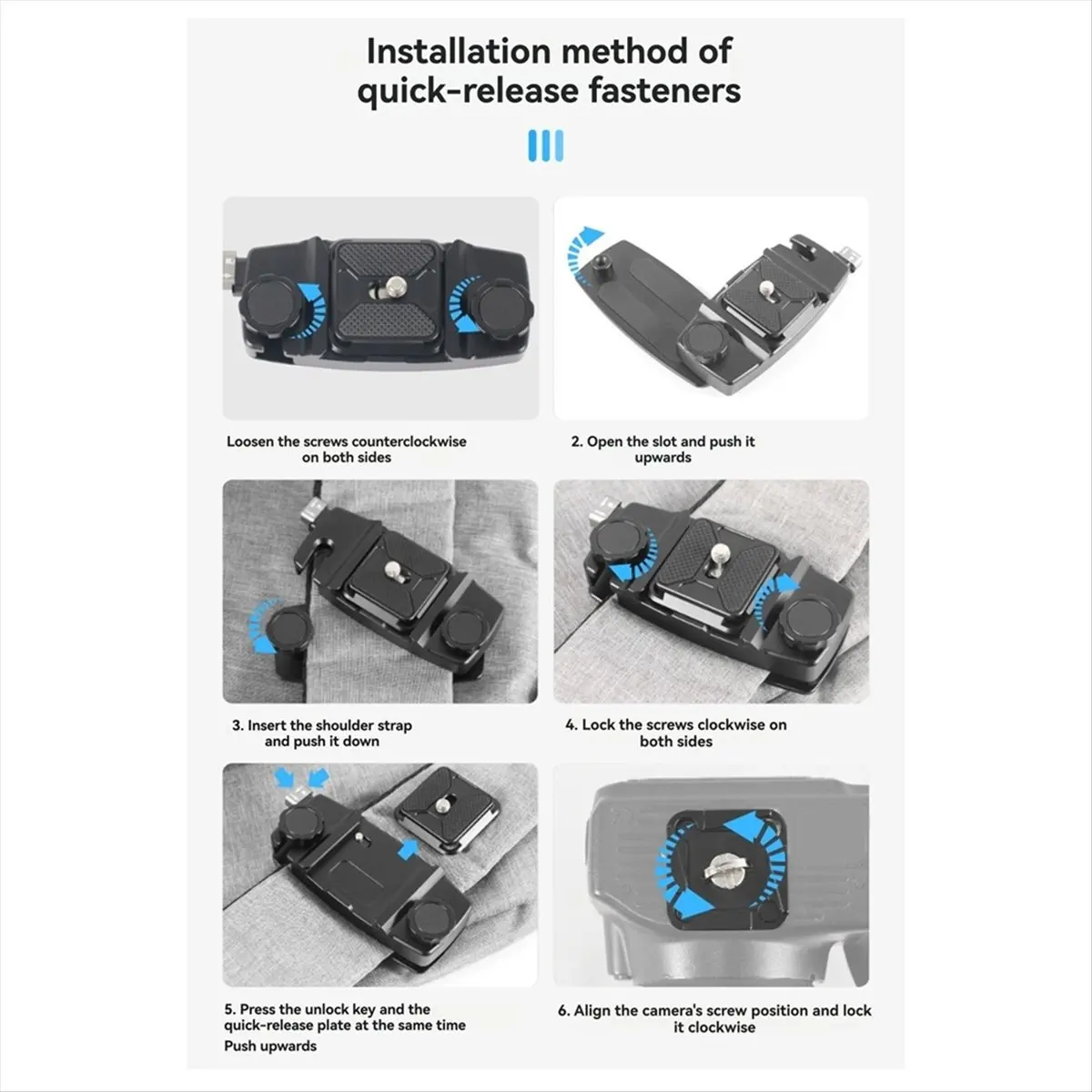 Installation method of quick-release fasteners

Loosen the screws counterclockwise on both sides

2. Open the slot and push it upwards

3. Insert the shoulder strap and push it down

4. Lock the screws clockwise on both sides

5. Press the unlock key and the quick-release plate at the same time
Push upwards

6. Align the camera's screw position and lock it clockwise