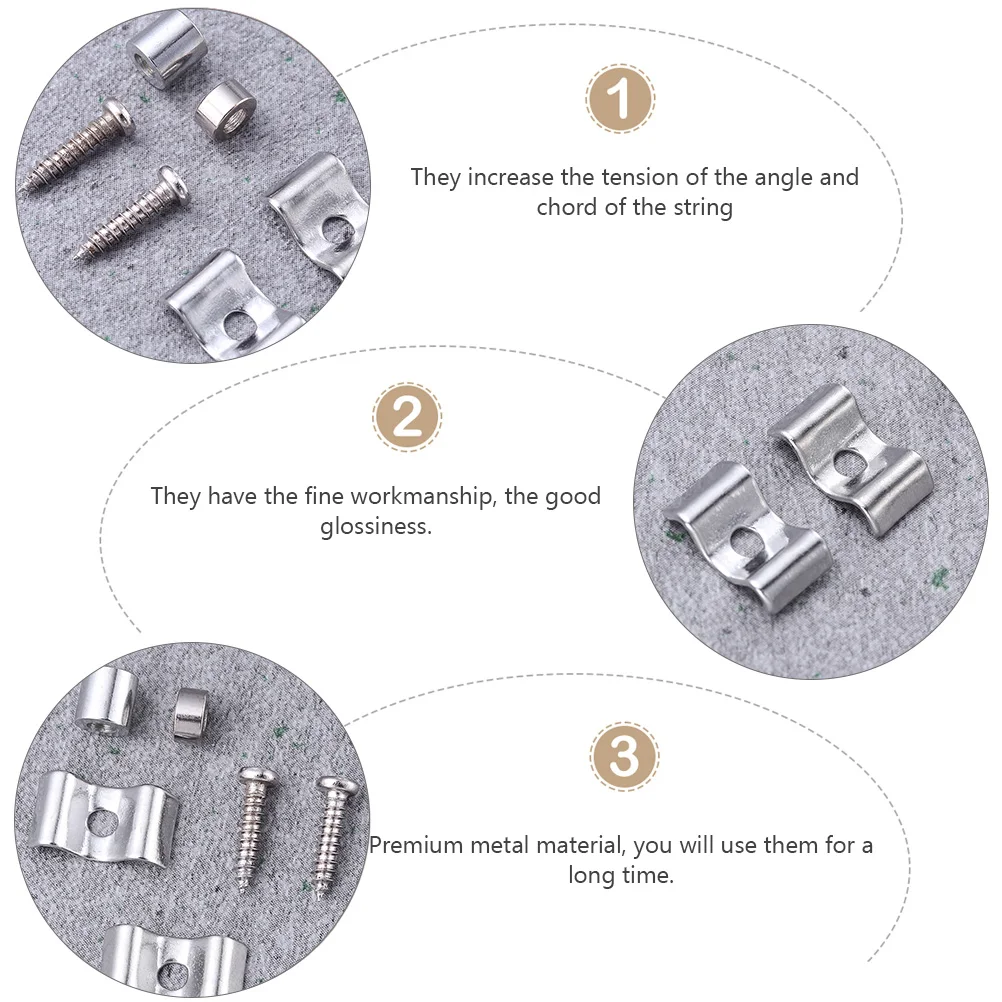 1

They increase the tension of the angle and chord of the string

2

They have the fine workmanship, the good glossiness.

3

Premium metal material, you will use them for a long time.