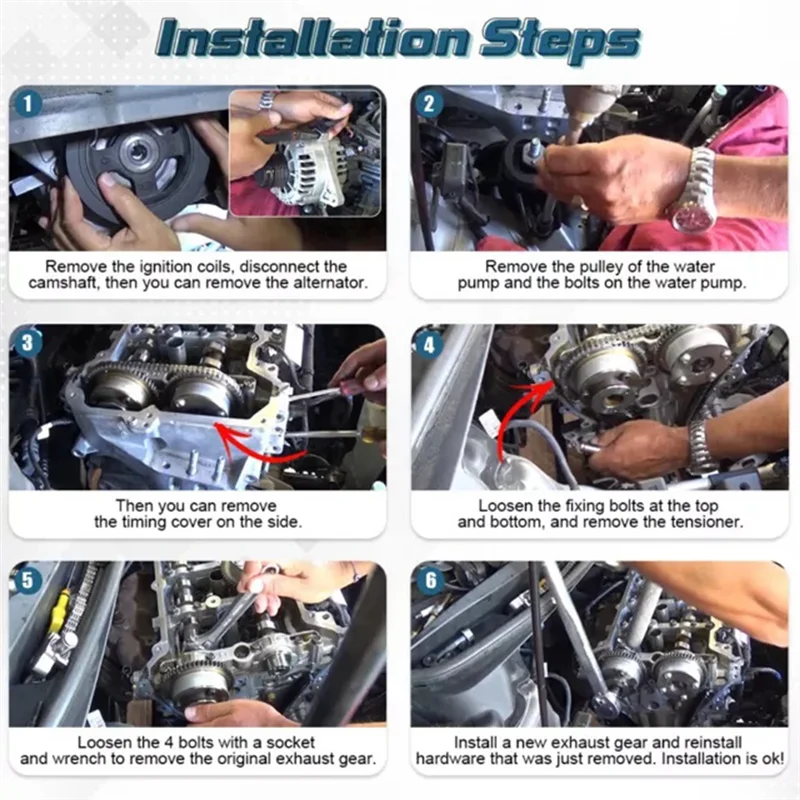 Installation Steps

1

Remove the ignition coils, disconnect the camshaft, then you can remove the alternator.

2

Remove the pulley of the water pump and the bolts on the water pump.

3

Then you can remove the timing cover on the side.

4

Loosen the fixing bolts at the top and bottom, and remove the tensioner.

5

Loosen the 4 bolts with a socket and wrench to remove the original exhaust gear.

6

Install a new exhaust gear and reinstall hardware that was just removed. Installation is ok!