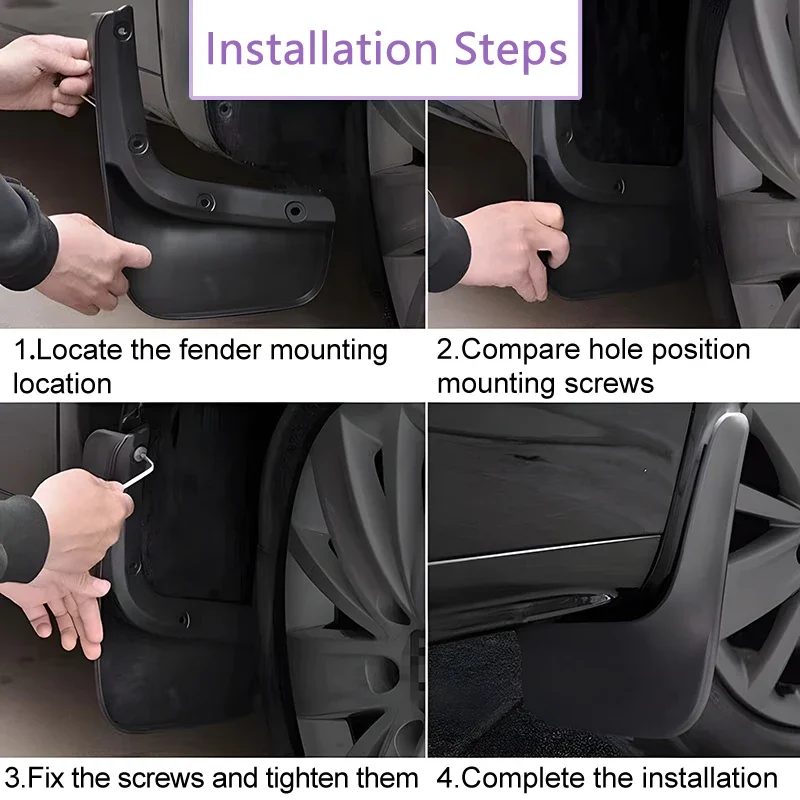 Installation Steps

1.Locate the fender mounting location

2.Compare hole position mounting screws

3.Fix the screws and tighten them

4.Complete the installation