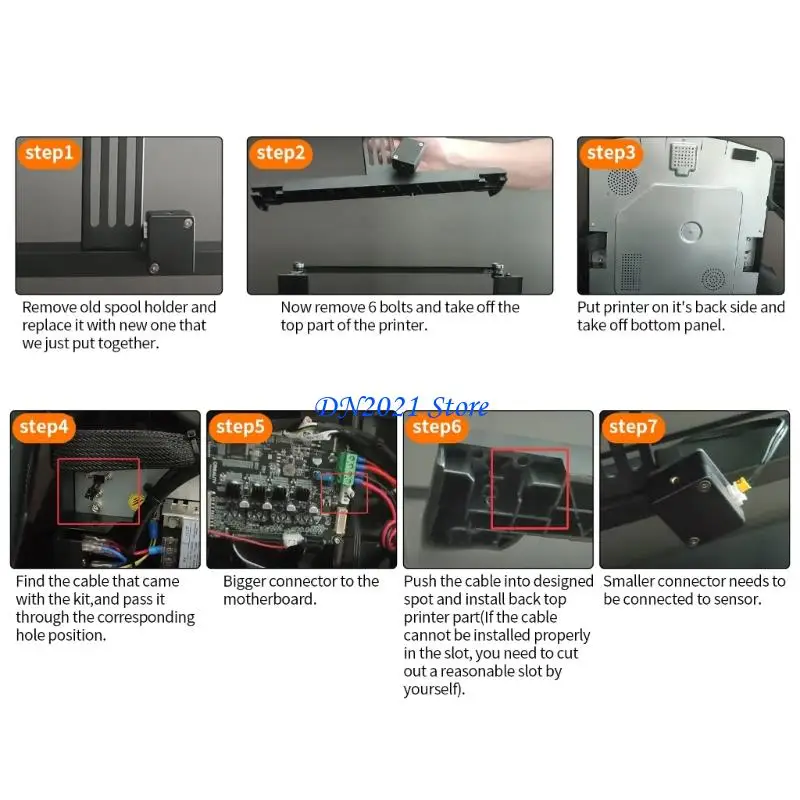 step1

Remove old spool holder and replace it with new one that we just put together.

step2

Now remove 6 bolts and take off the top part of the printer.

step3

Put printer on it's back side and take off bottom panel.

DN2021 Store

step4

Find the cable that came with the kit,and pass it through the corresponding hole position.

step5

Bigger connector to the motherboard.

step6

Push the cable into designed spot and install back top printer part(If the cable cannot be installed properly in the slot, you need to cut out a reasonable slot by yourself).

step7

Smaller connector needs to be connected to sensor.