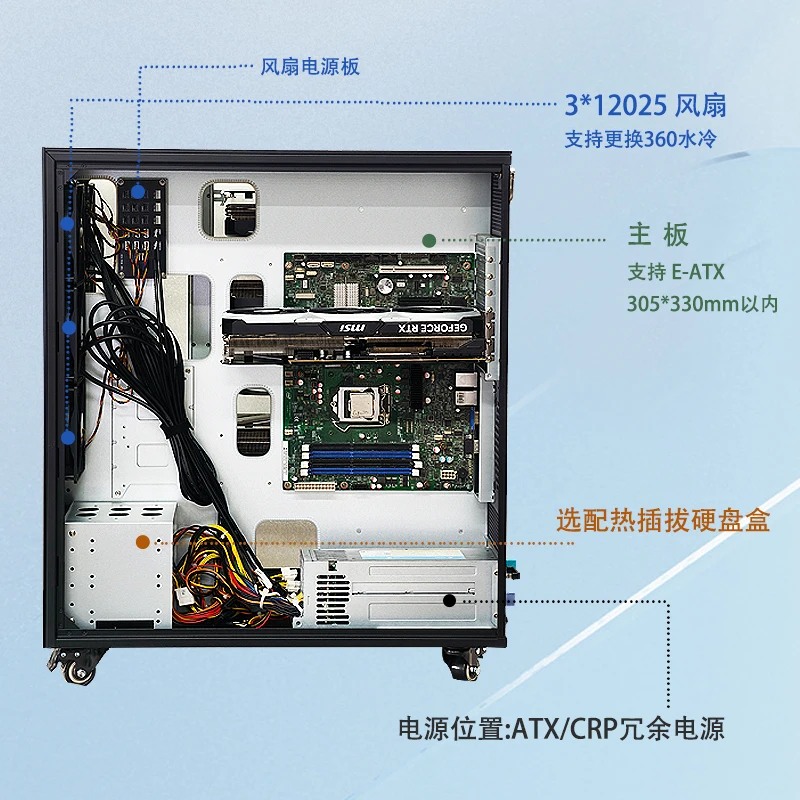 风扇电源板

3*12025 风扇
支持更换360水冷

主 板
支持 E-ATX
305*330mm以内

msi GEFORCE RTX

选配热插拔硬盘盒

电源位置:ATX/CRP冗余电源