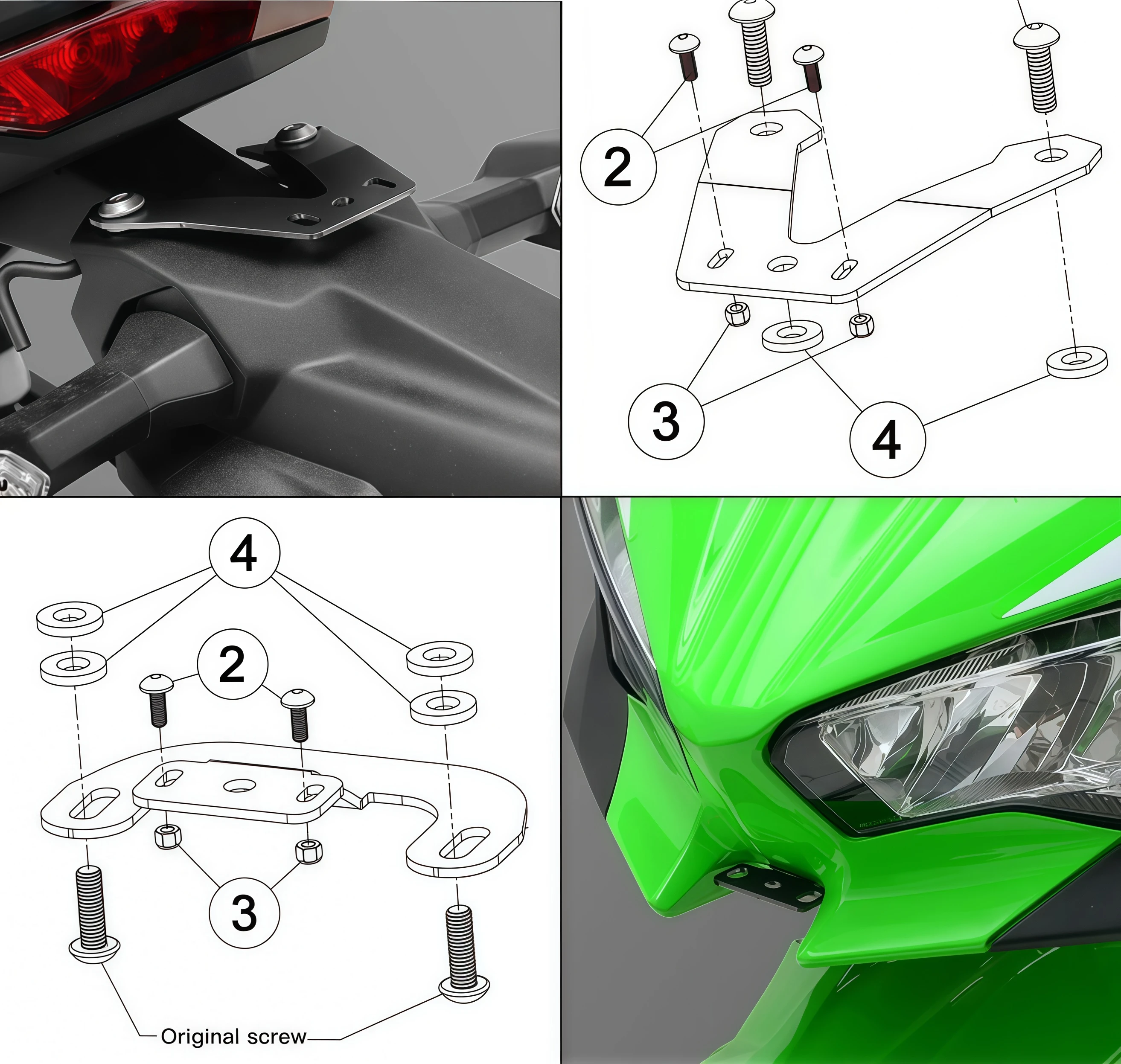 2

3

4

4

2

3

Original screw