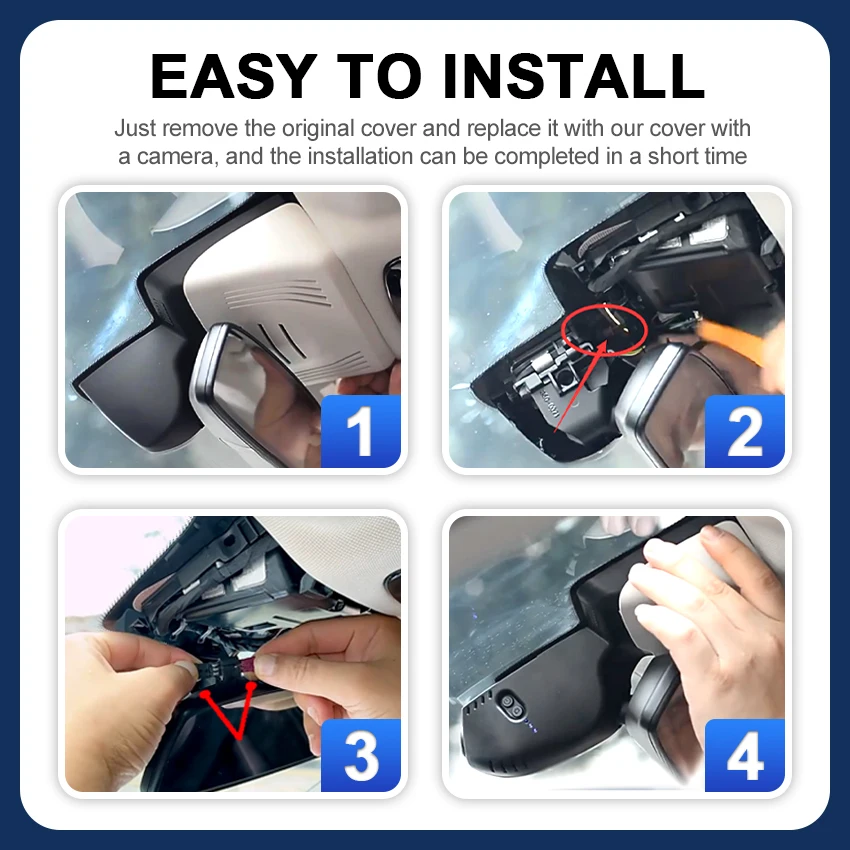 EASY TO INSTALL

Just remove the original cover and replace it with our cover with a camera, and the installation can be completed in a short time

1

2

3

4