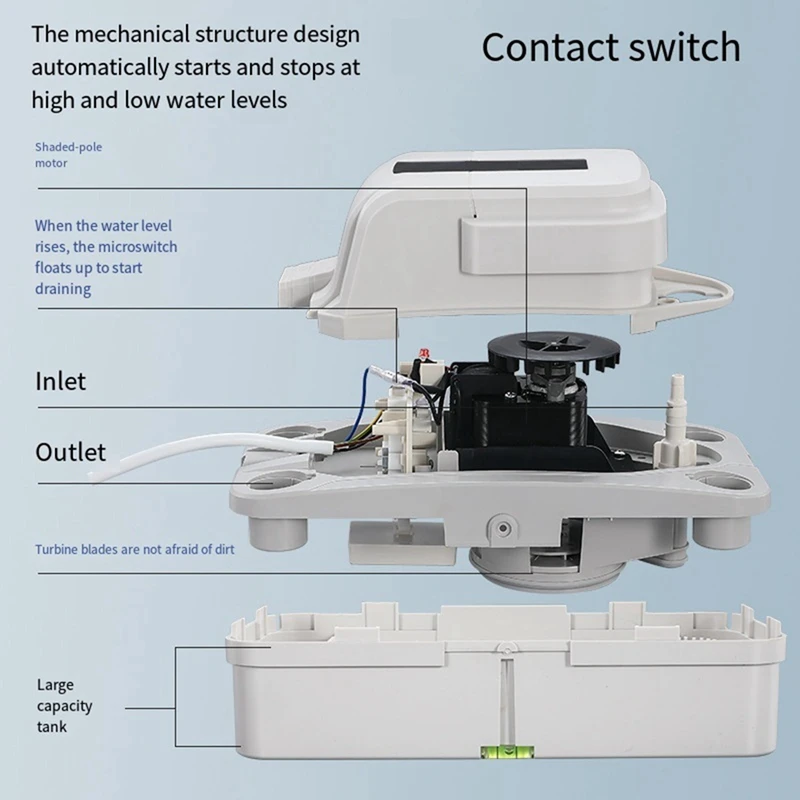 The mechanical structure design automatically starts and stops at high and low water levels

Contact switch

Shaded-pole motor

When the water level rises, the microswitch floats up to start draining

Inlet

Outlet

Turbine blades are not afraid of dirt

Large capacity tank