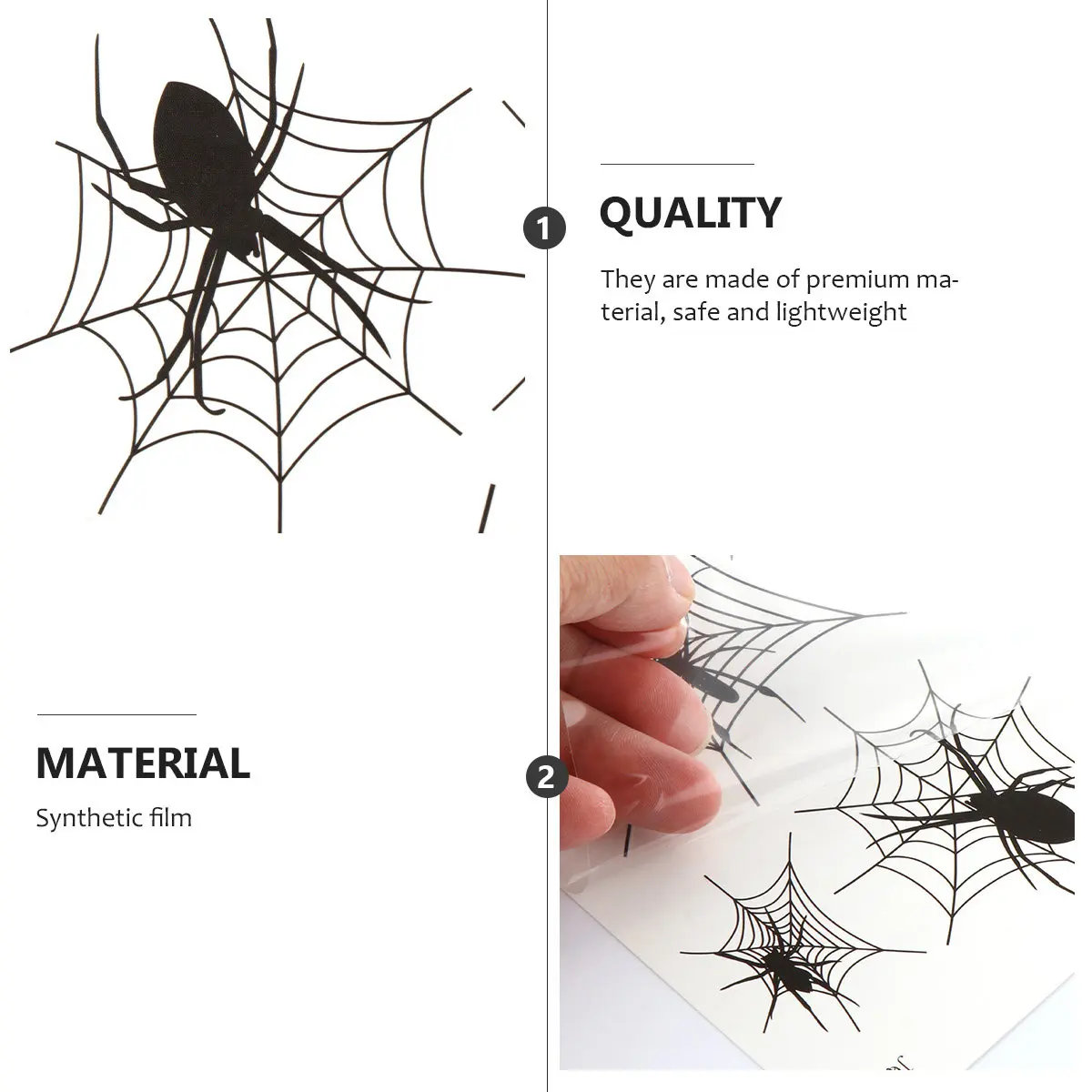 1

QUALITY

They are made of premium material, safe and lightweight

MATERIAL

Synthetic film

2