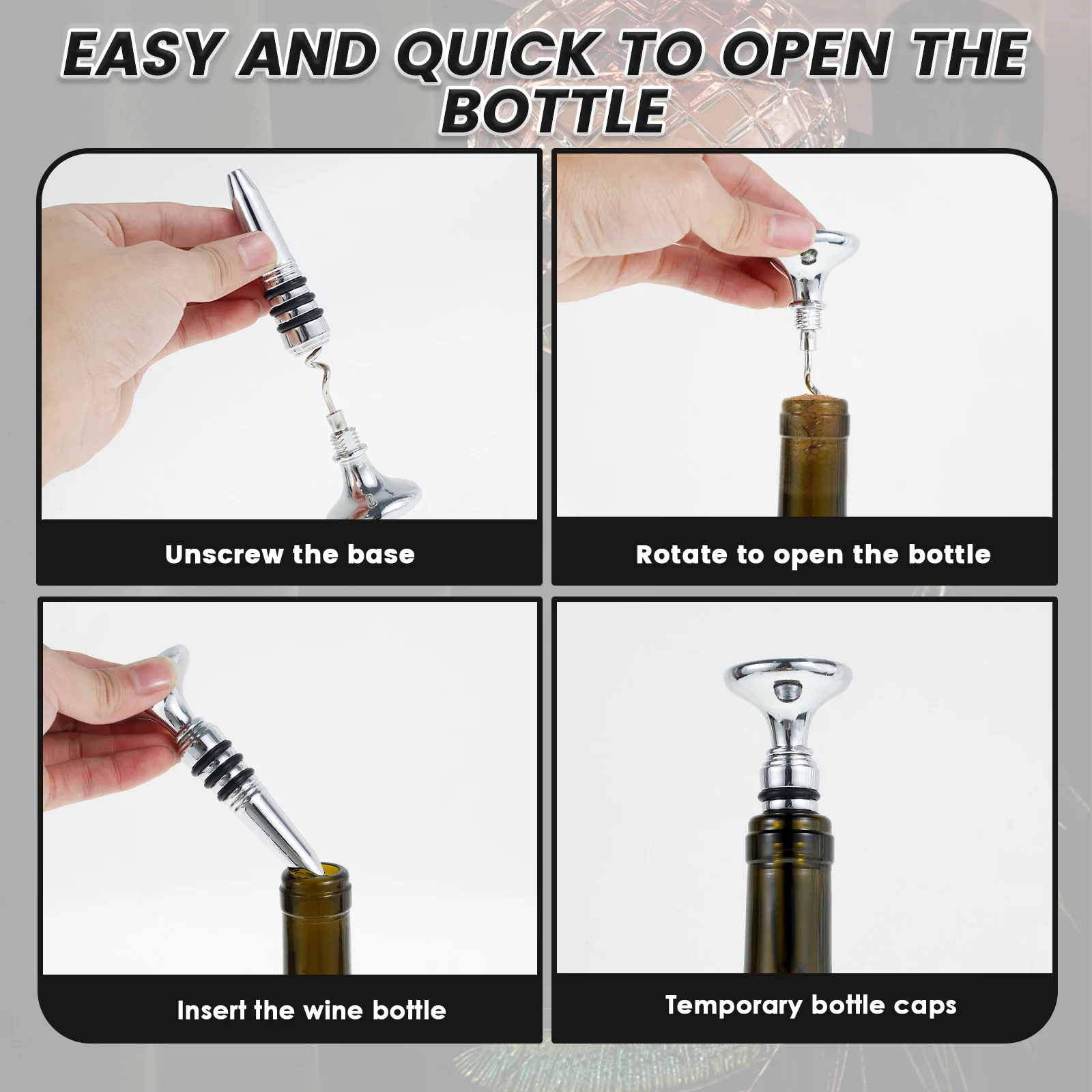 EASY AND QUICK TO OPEN THE BOTTLE

Unscrew the base

Rotate to open the bottle

Insert the wine bottle

Temporary bottle caps