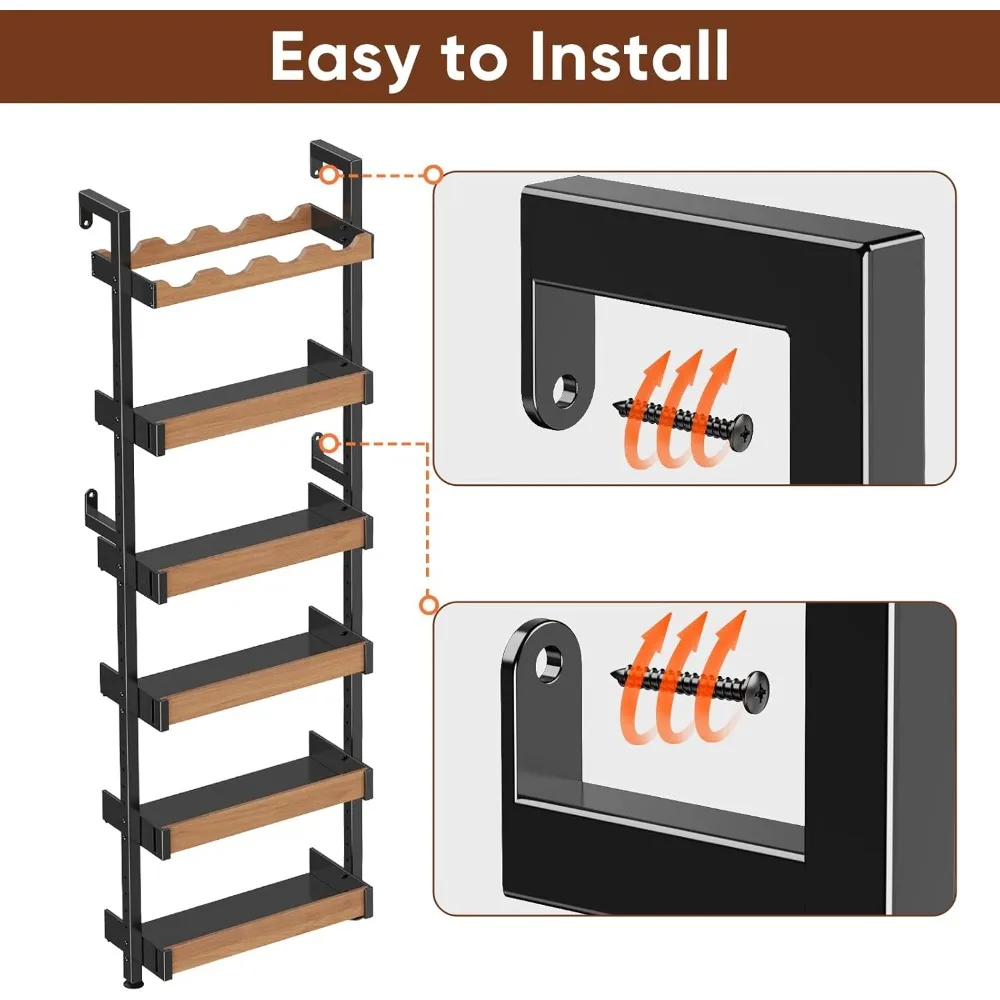 Easy to Install