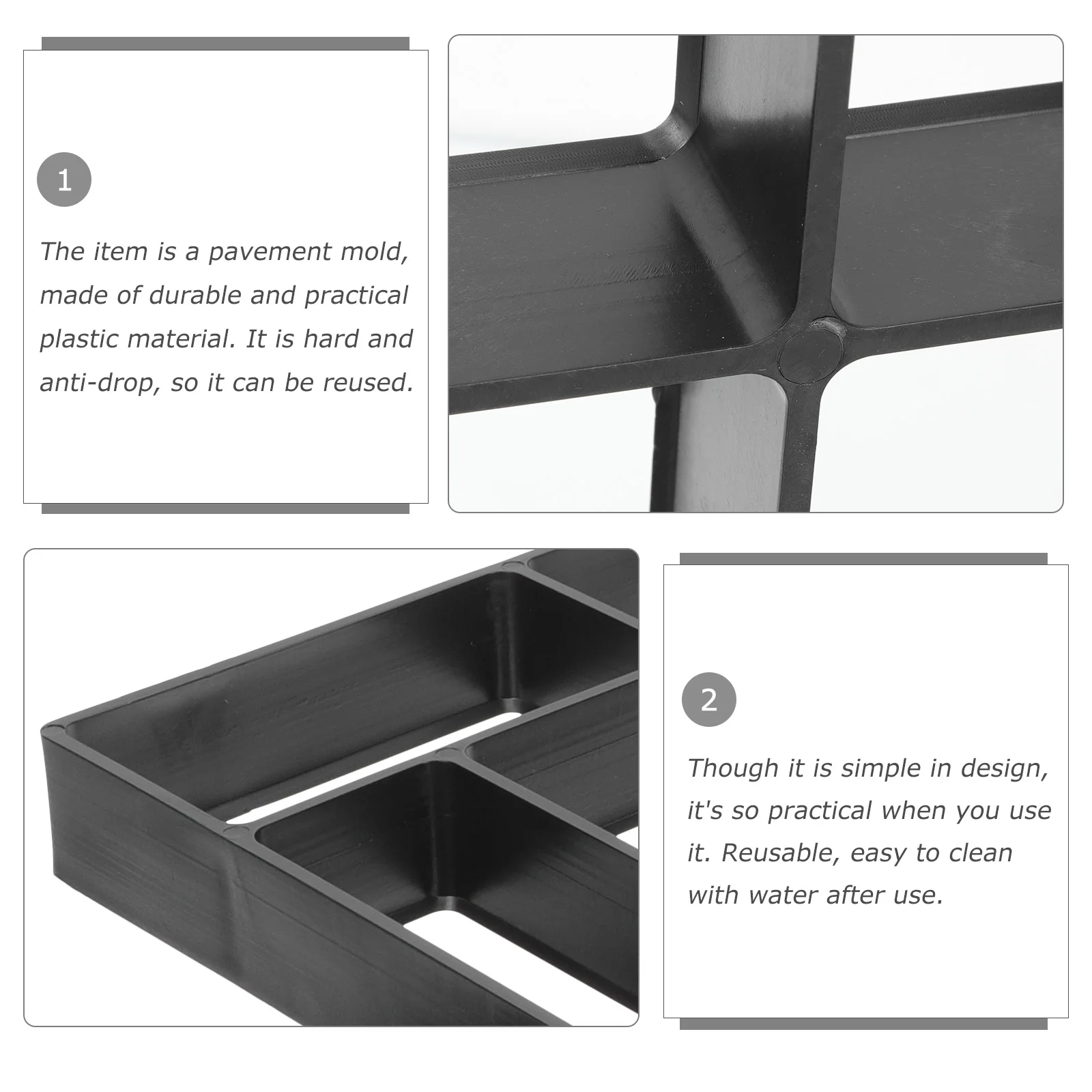 1

The item is a pavement mold, made of durable and practical plastic material. It is hard and anti-drop, so it can be reused.

2

Though it is simple in design, it's so practical when you use it. Reusable, easy to clean with water after use.