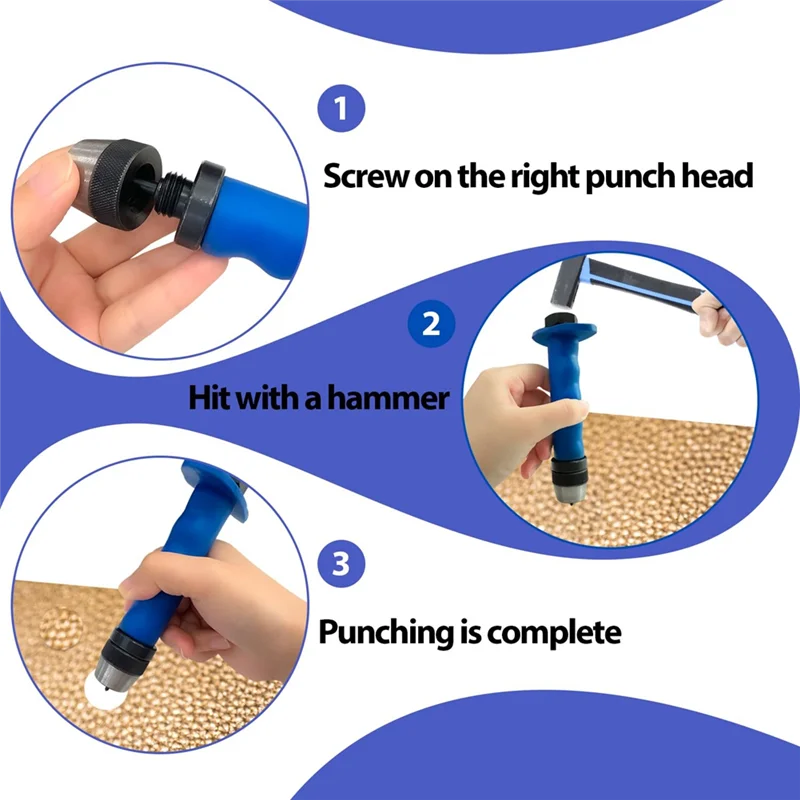 1

Screw on the right punch head

2

Hit with a hammer

3

Punching is complete