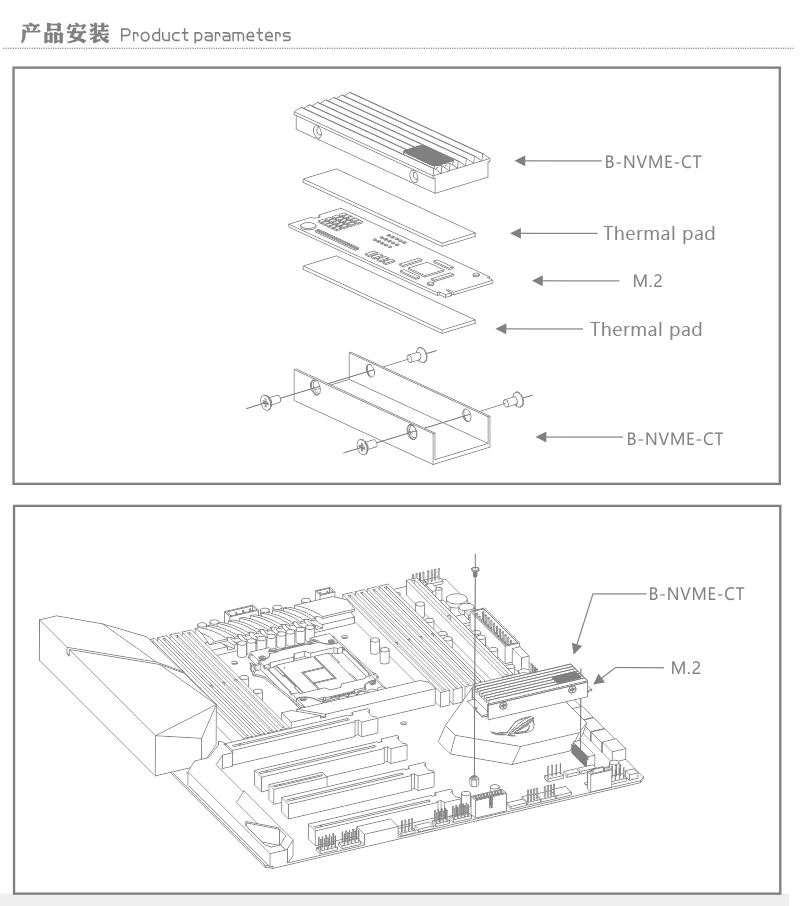 产品安装 Product parameters

B-NVME-CT

Thermal pad

M.2

Thermal pad

B-NVME-CT

B-NVME-CT

M.2