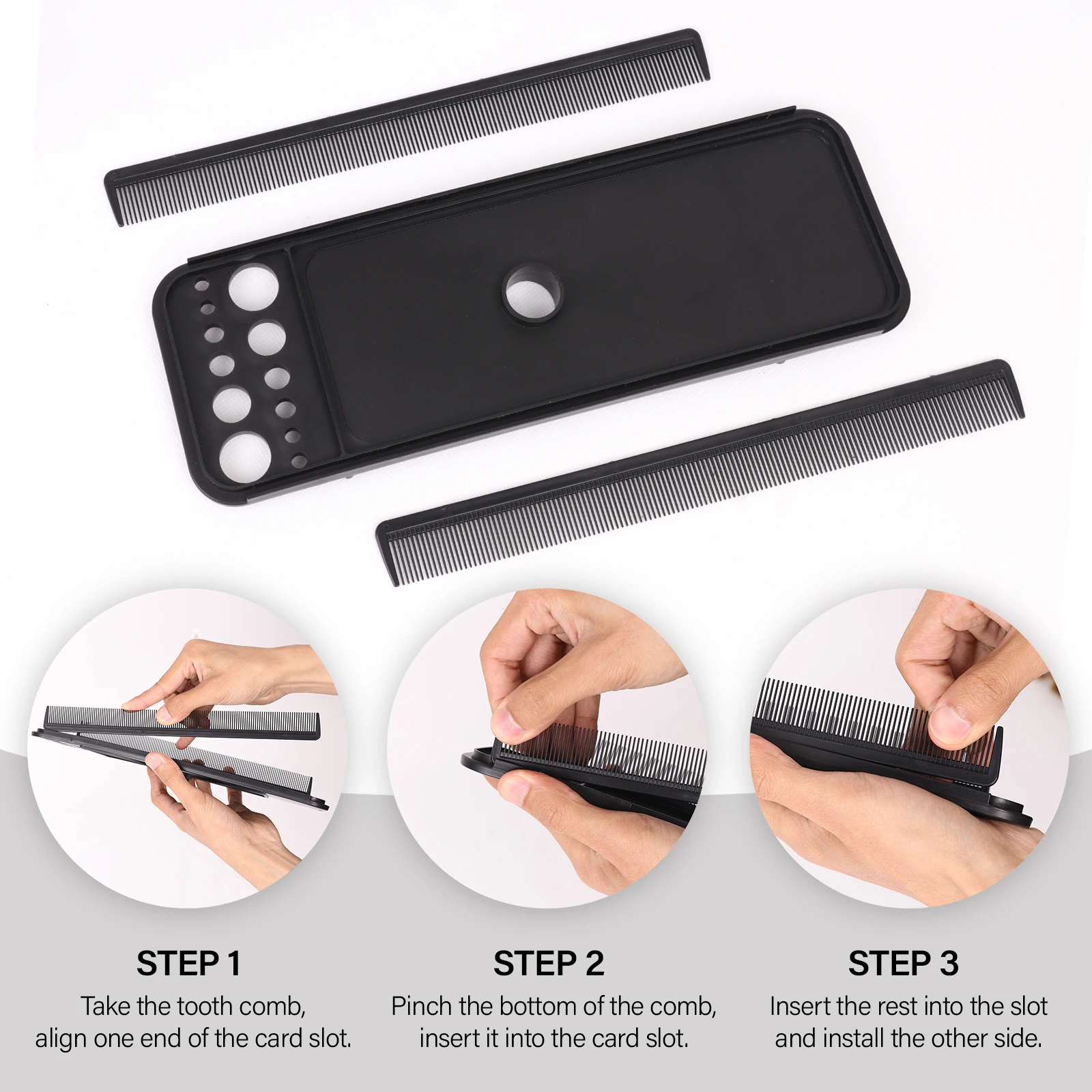 STEP 1

Take the tooth comb, align one end of the card slot.

STEP 2

Pinch the bottom of the comb, insert it into the card slot.

STEP 3

Insert the rest into the slot and install the other side.