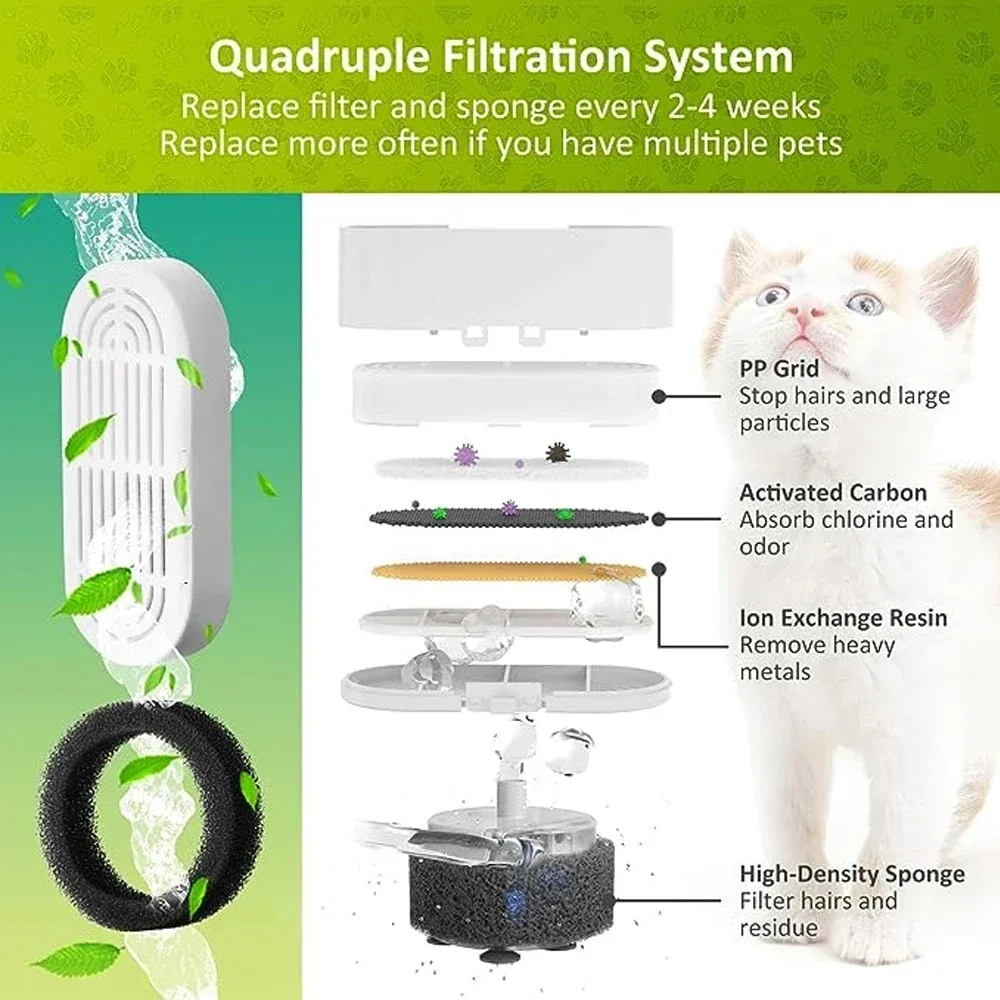 Quadruple Filtration System
Replace filter and sponge every 2-4 weeks
Replace more often if you have multiple pets

PP Grid
Stop hairs and large particles

Activated Carbon
Absorb chlorine and odor

Ion Exchange Resin
Remove heavy metals

High-Density Sponge
Filter hairs and residue