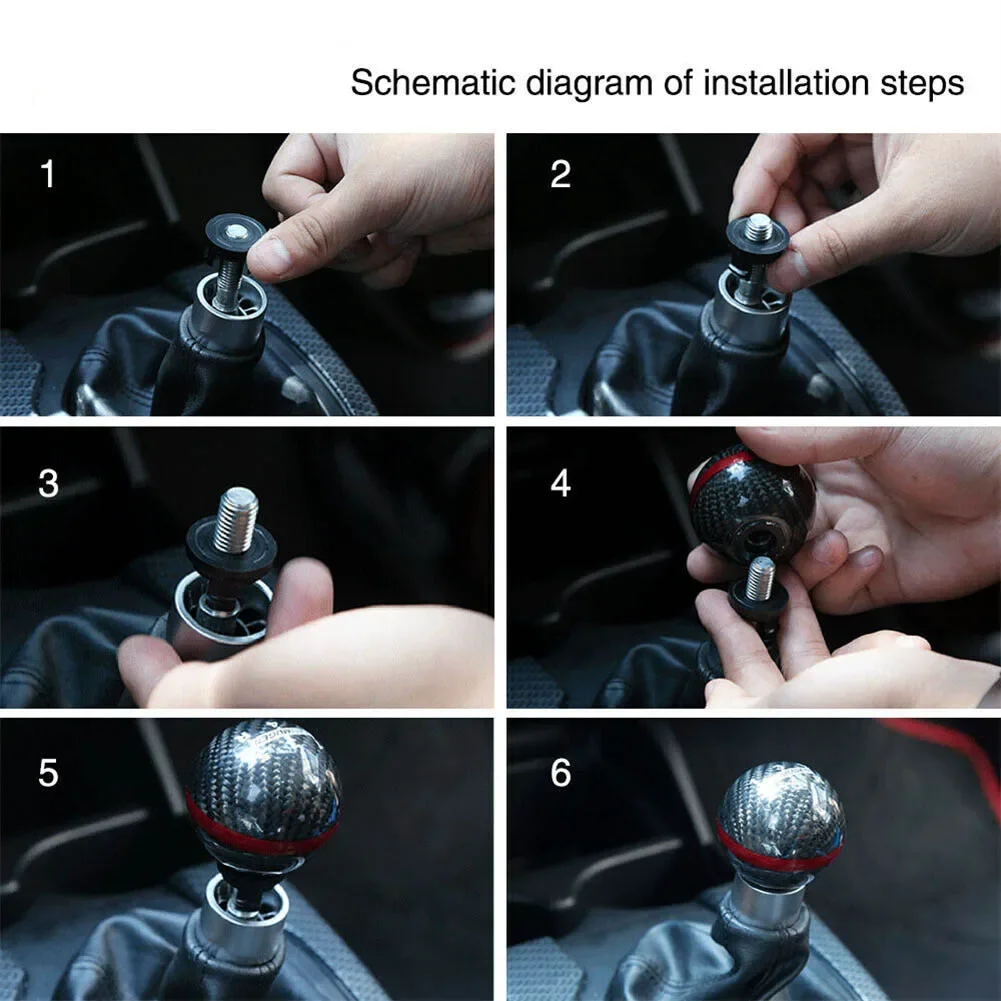 Schematic diagram of installation steps

1

2

3

4

5

6