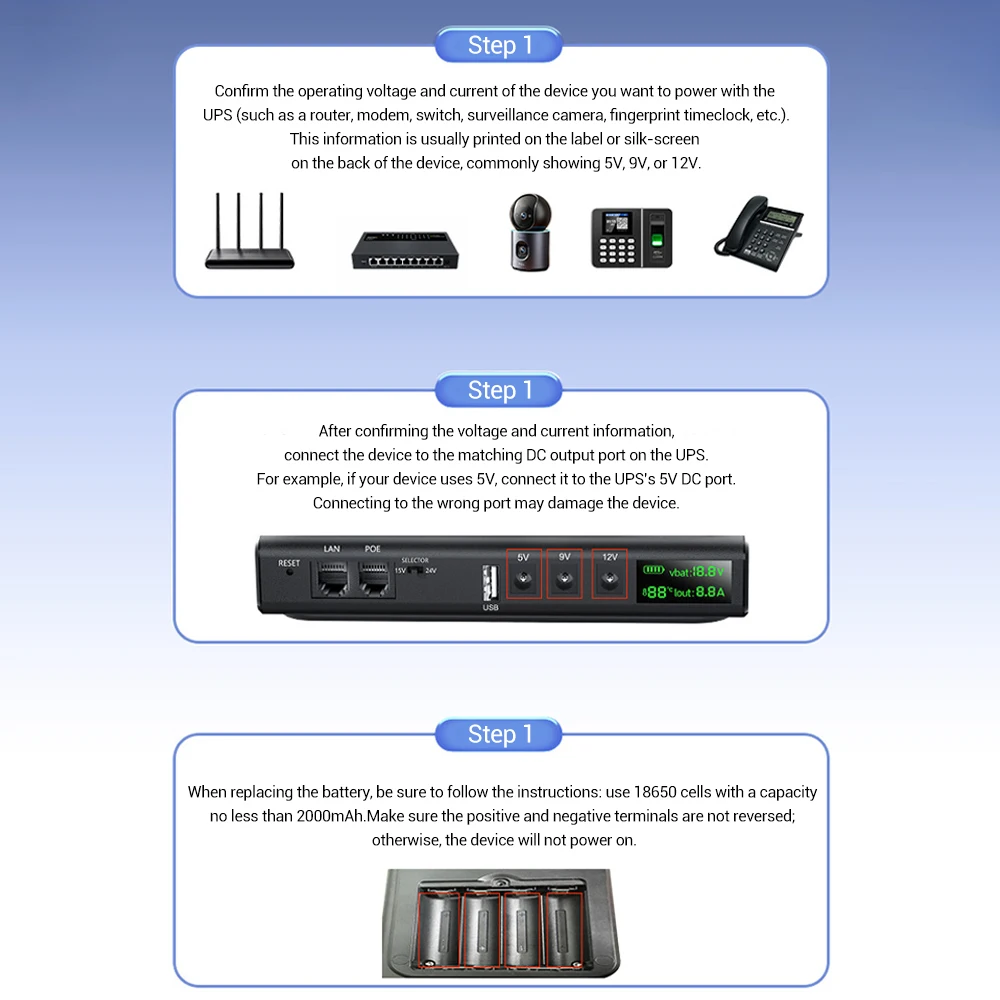 Step 1

Confirm the operating voltage and current of the device you want to power with the UPS (such as a router, modem, switch, surveillance camera, fingerprint timeclock, etc.). This information is usually printed on the label or silk-screen on the back of the device, commonly showing 5V, 9V, or 12V.

Step 1

After confirming the voltage and current information, connect the device to the matching DC output port on the UPS. For example, if your device uses 5V, connect it to the UPS's 5V DC port. Connecting to the wrong port may damage the device.

RESET
LAN
POE
SELECTOR
15V
24V
USB
5V
9V
12V
vbat:18.8V
88°C
Iout:8.8A

Step 1

When replacing the battery, be sure to follow the instructions: use 18650 cells with a capacity no less than 2000mAh.Make sure the positive and negative terminals are not reversed; otherwise, the device will not power on.