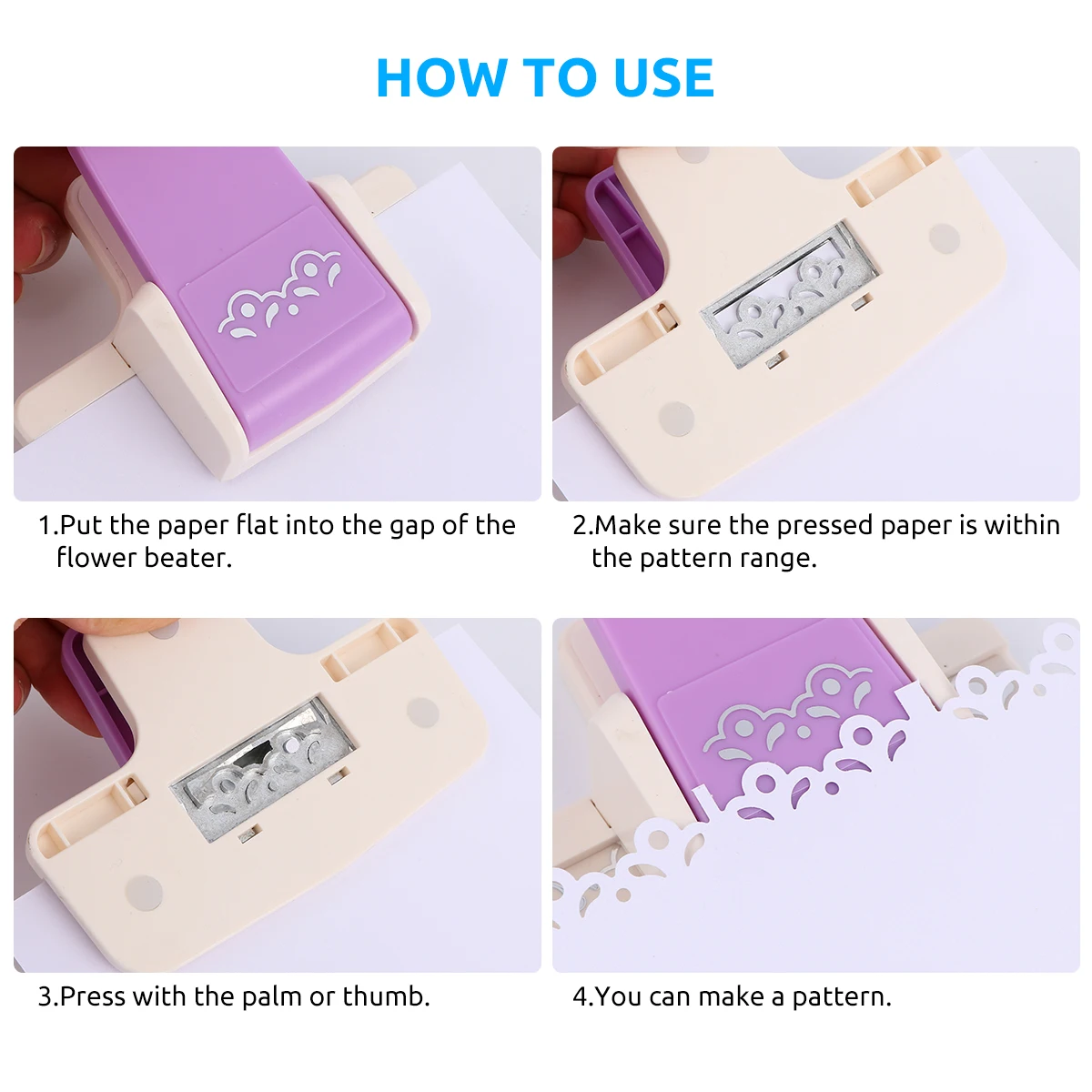 HOW TO USE

1.Put the paper flat into the gap of the flower beater.

2.Make sure the pressed paper is within the pattern range.

3.Press with the palm or thumb.

4.You can make a pattern.