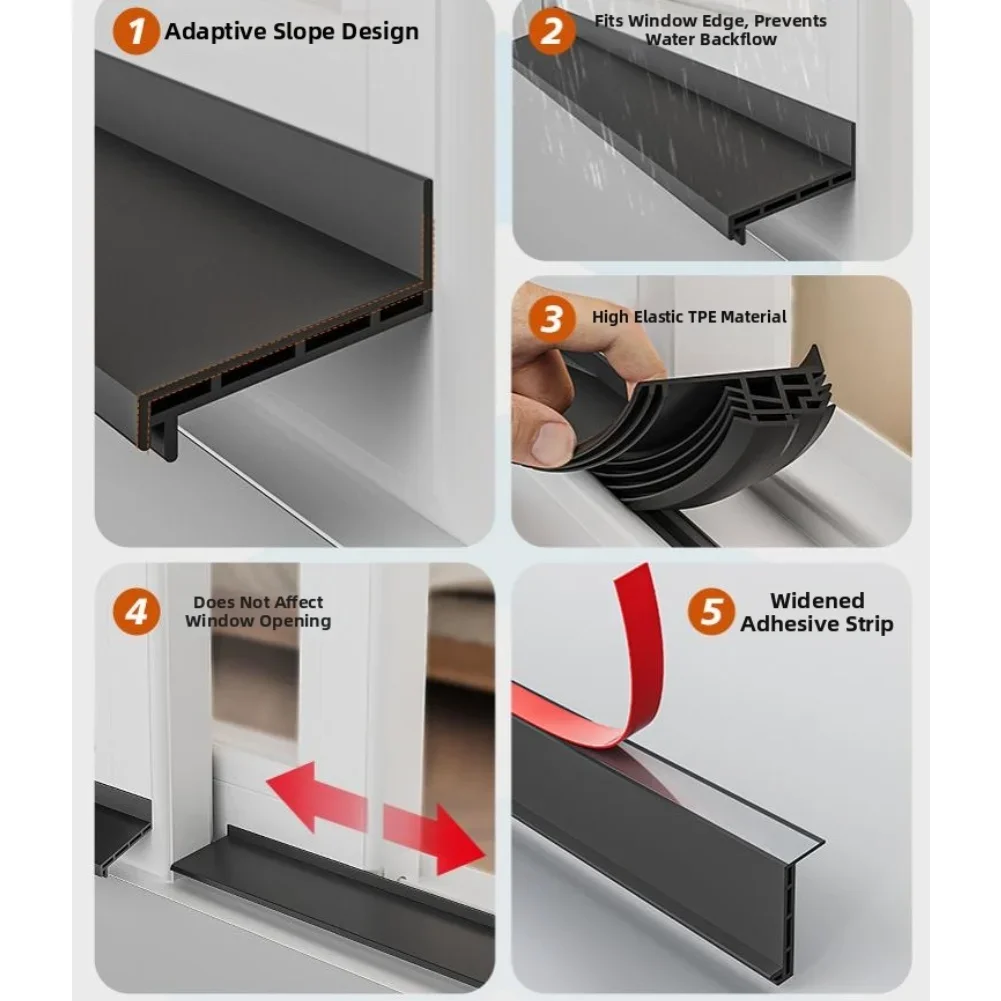 1 Adaptive Slope Design

2 Fits Window Edge, Prevents Water Backflow

3 High Elastic TPE Material

4 Does Not Affect Window Opening

5 Widened Adhesive Strip