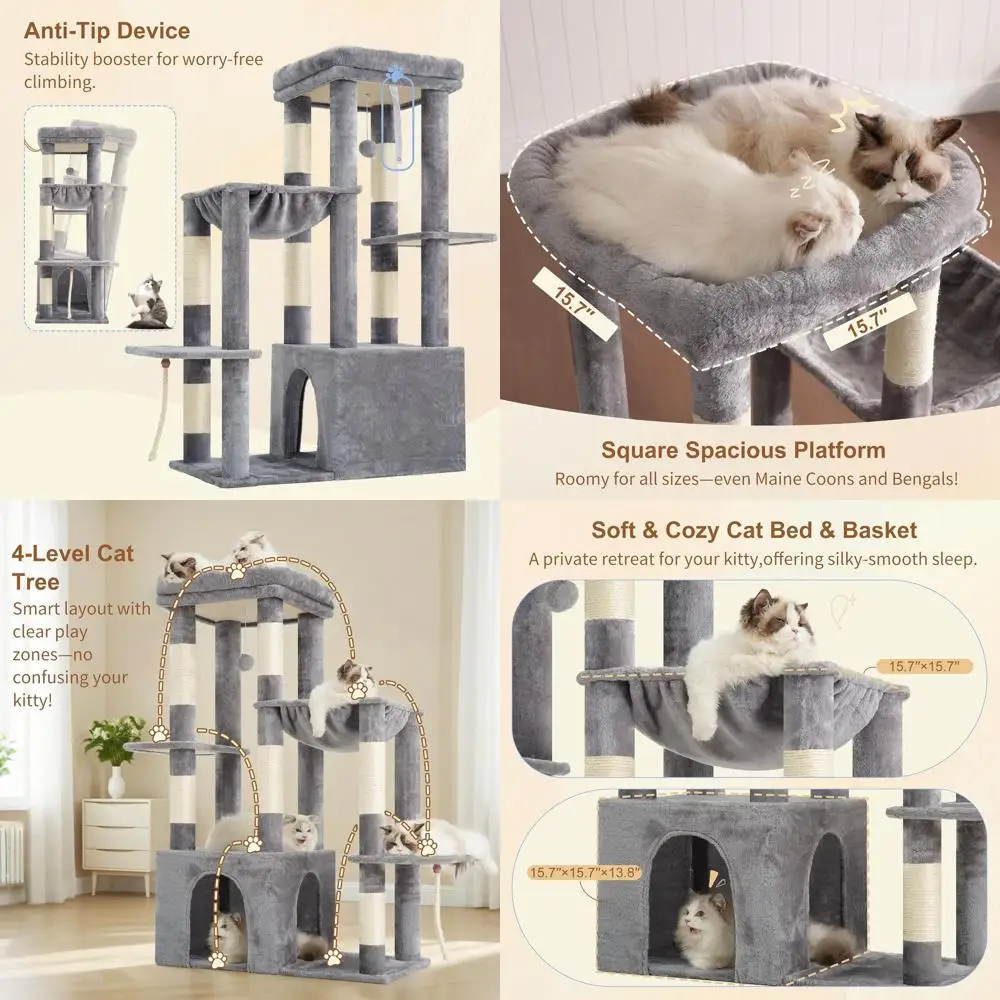 Anti-Tip Device
Stability booster for worry-free climbing.

15.7"
15.7"

Square Spacious Platform
Roomy for all sizes—even Maine Coons and Bengals!

4-Level Cat Tree
Smart layout with clear play zones—no confusing your kitty!

Soft & Cozy Cat Bed & Basket
A private retreat for your kitty,offering silky-smooth sleep.

15.7"×15.7"

15.7"×15.7"×13.8"