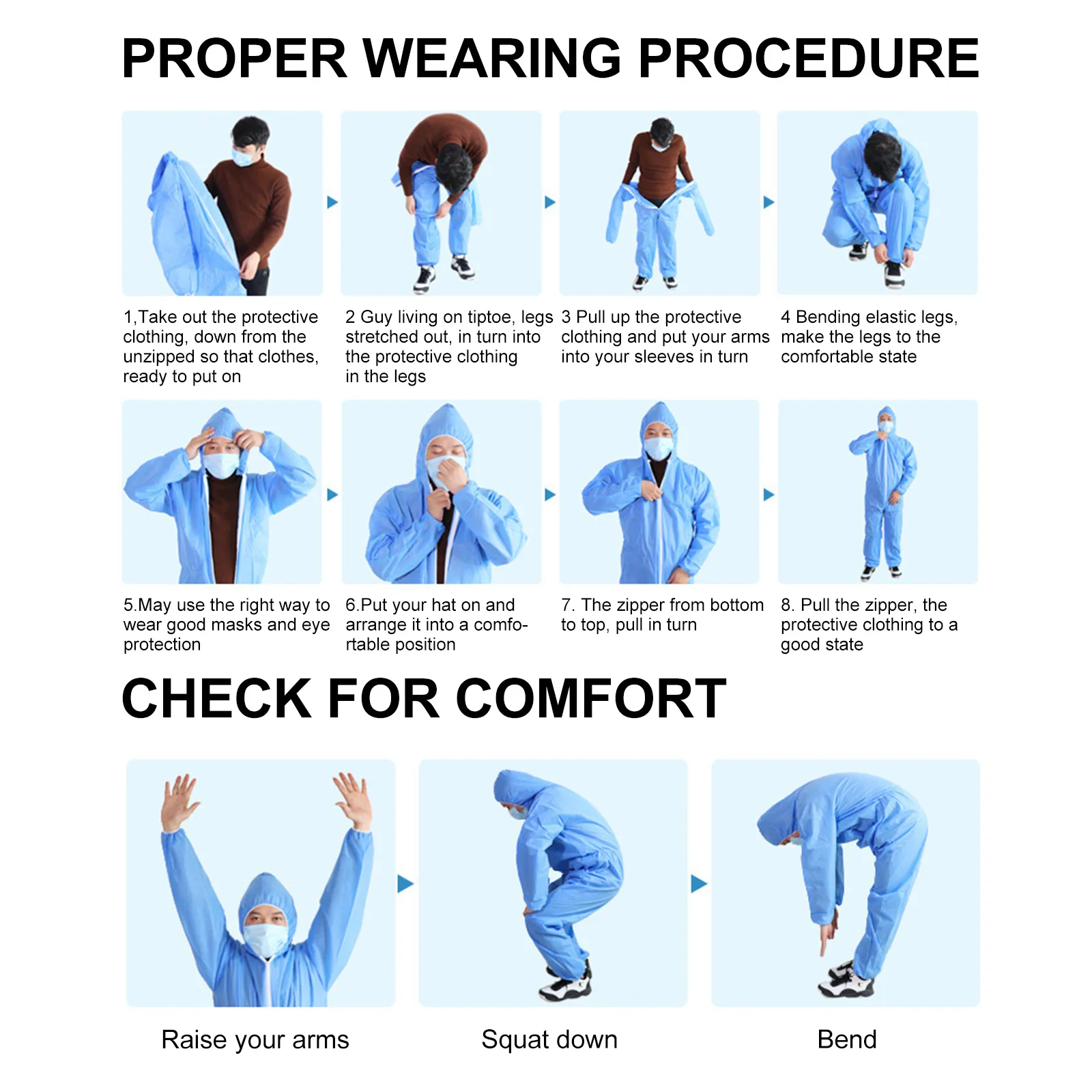 PROPER WEARING PROCEDURE

1,Take out the protective clothing, down from the unzipped so that clothes, ready to put on

2 Guy living on tiptoe, legs stretched out, in turn into the protective clothing in the legs

3 Pull up the protective clothing and put your arms into your sleeves in turn

4 Bending elastic legs, make the legs to the comfortable state

5.May use the right way to wear good masks and eye protection

6.Put your hat on and arrange it into a comfortable position

7. The zipper from bottom to top, pull in turn

8. Pull the zipper, the protective clothing to a good state

CHECK FOR COMFORT

Raise your arms

Squat down

Bend