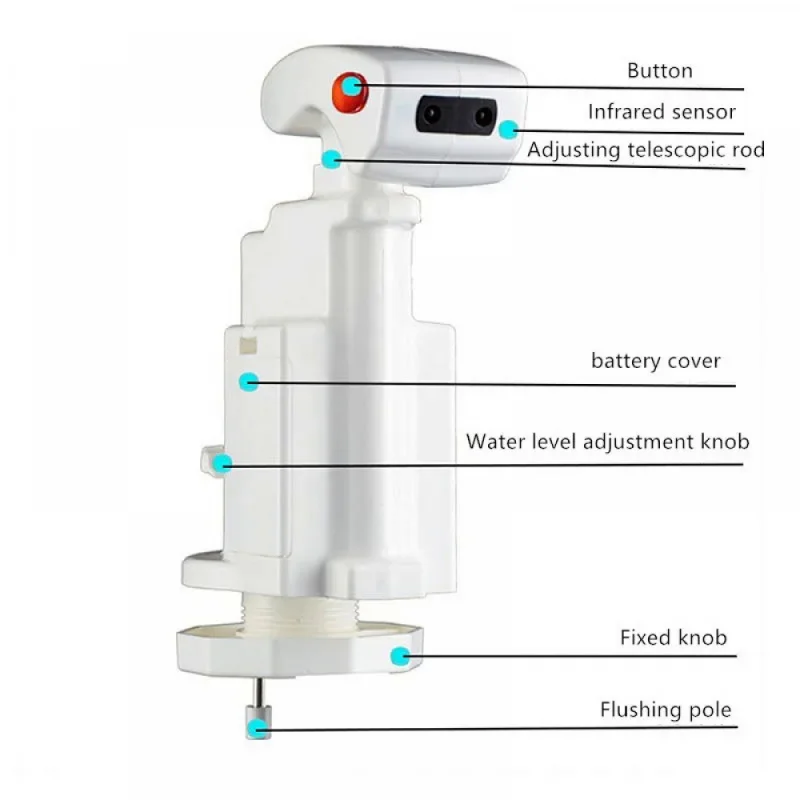 Button

Infrared sensor

Adjusting telescopic rod

battery cover

Water level adjustment knob

Fixed knob

Flushing pole