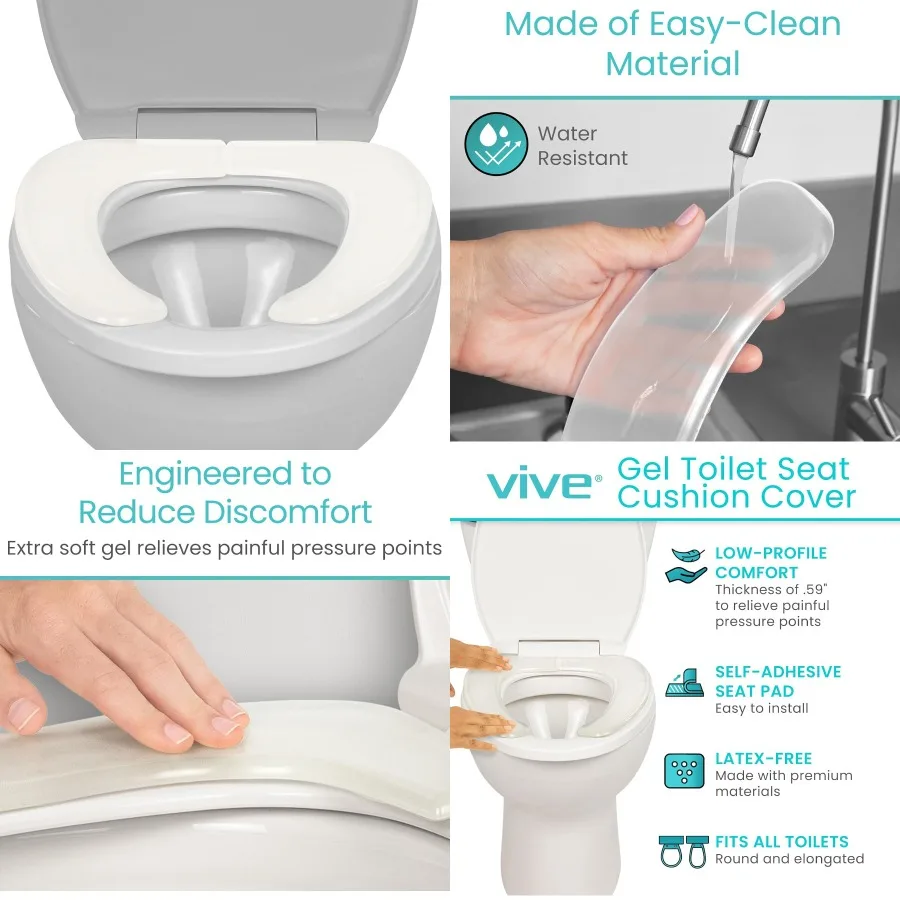 Made of Easy-Clean Material

Water Resistant

Engineered to Reduce Discomfort

Extra soft gel relieves painful pressure points

vive® Gel Toilet Seat Cushion Cover

LOW-PROFILE COMFORT
Thickness of .59" to relieve painful pressure points

SELF-ADHESIVE SEAT PAD
Easy to install

LATEX-FREE
Made with premium materials

FITS ALL TOILETS
Round and elongated