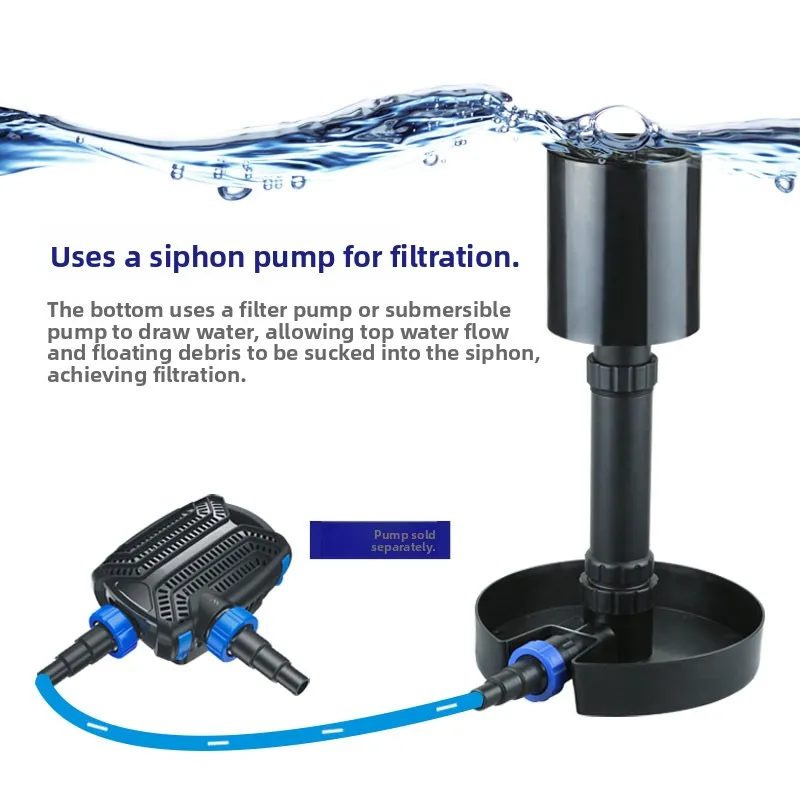 Uses a siphon pump for filtration.

The bottom uses a filter pump or submersible pump to draw water, allowing top water flow and floating debris to be sucked into the siphon, achieving filtration.

Pump sold separately.