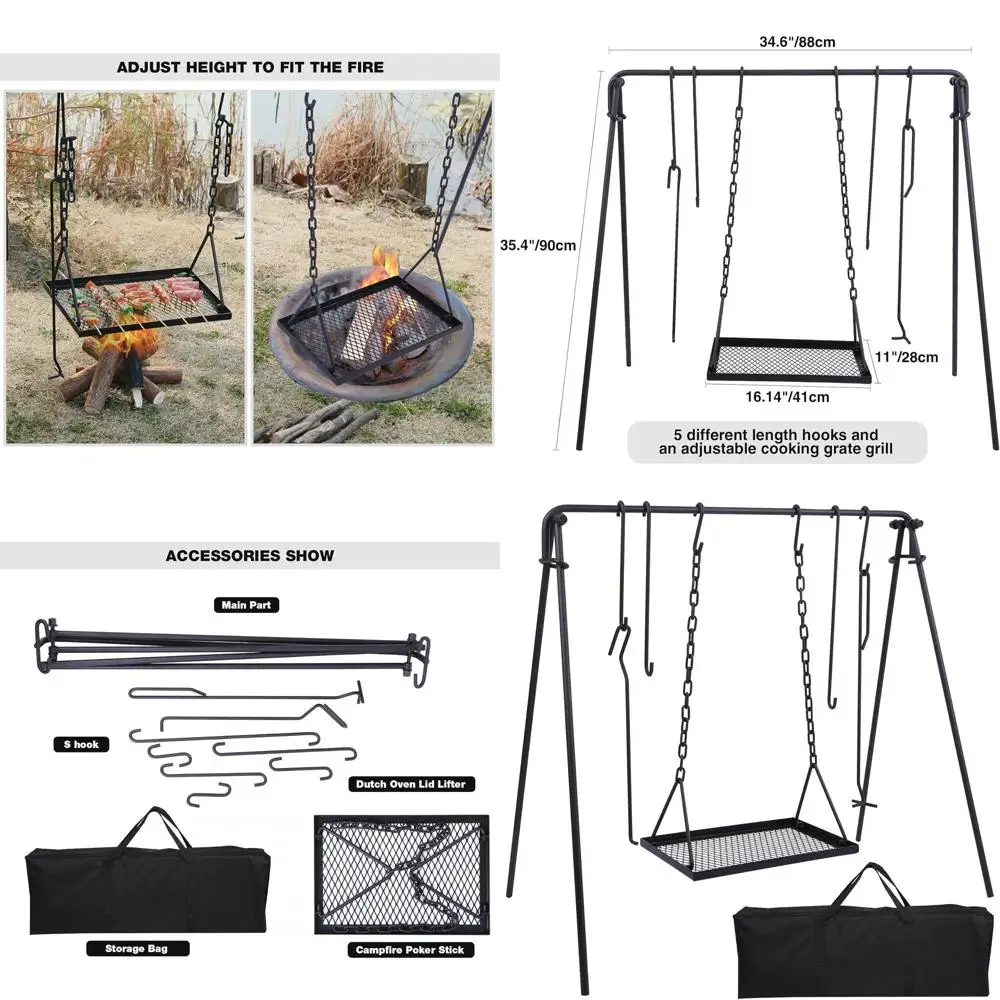 ADJUST HEIGHT TO FIT THE FIRE

34.6"/88cm

35.4"/90cm

11"/28cm

16.14"/41cm

5 different length hooks and an adjustable cooking grate grill

ACCESSORIES SHOW

Main Part

S hook

Dutch Oven Lid Lifter

Storage Bag

Campfire Poker Stick