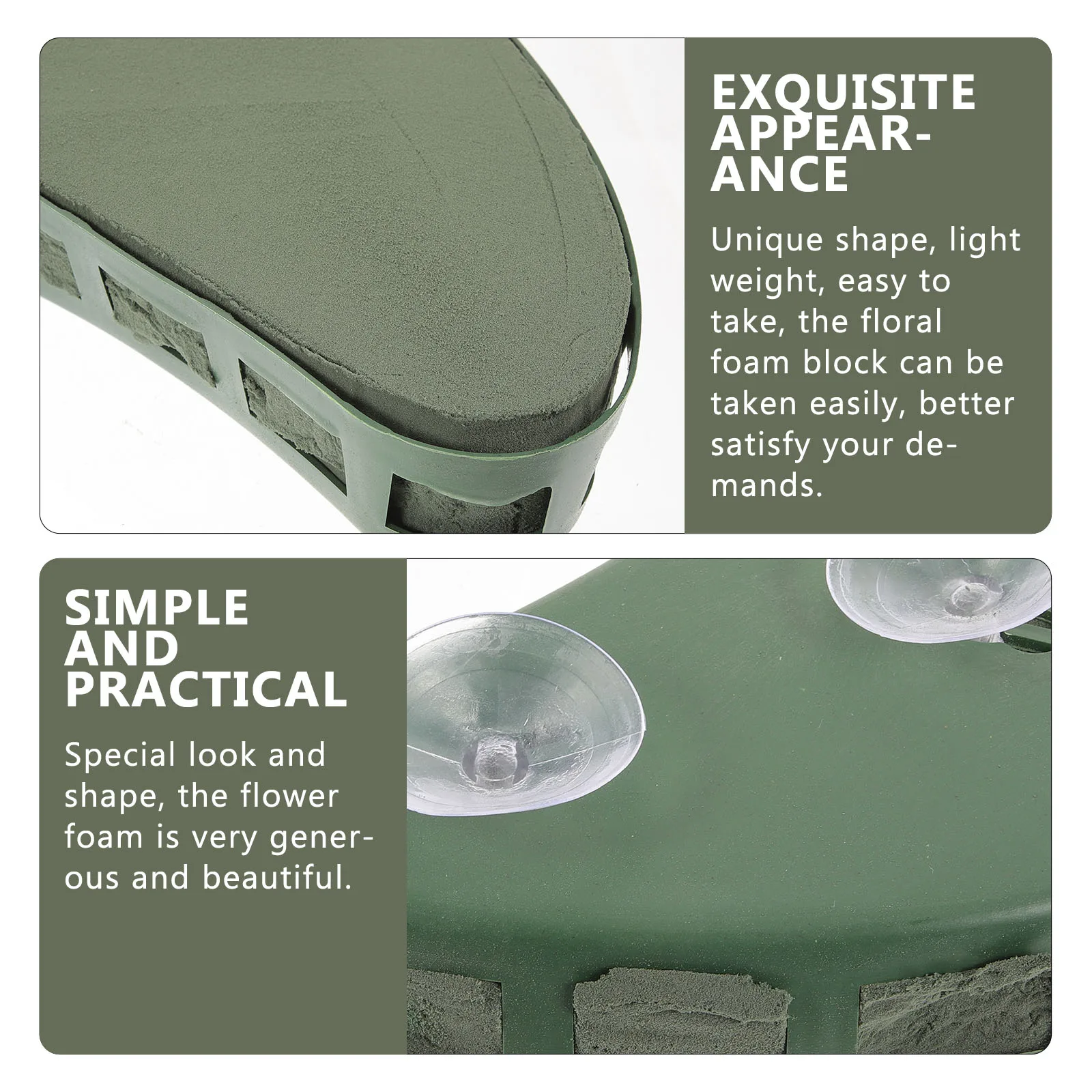 EXQUISITE APPEARANCE

Unique shape, light weight, easy to take, the floral foam block can be taken easily, better satisfy your demands.

SIMPLE AND PRACTICAL

Special look and shape, the flower foam is very generous and beautiful.