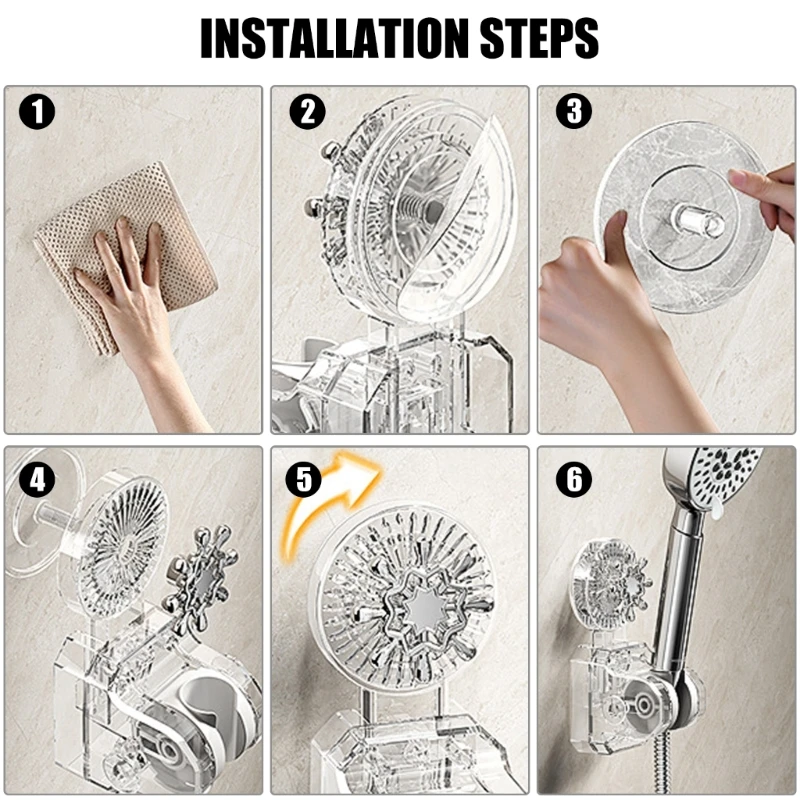 INSTALLATION STEPS

1

2

3

4

5

6