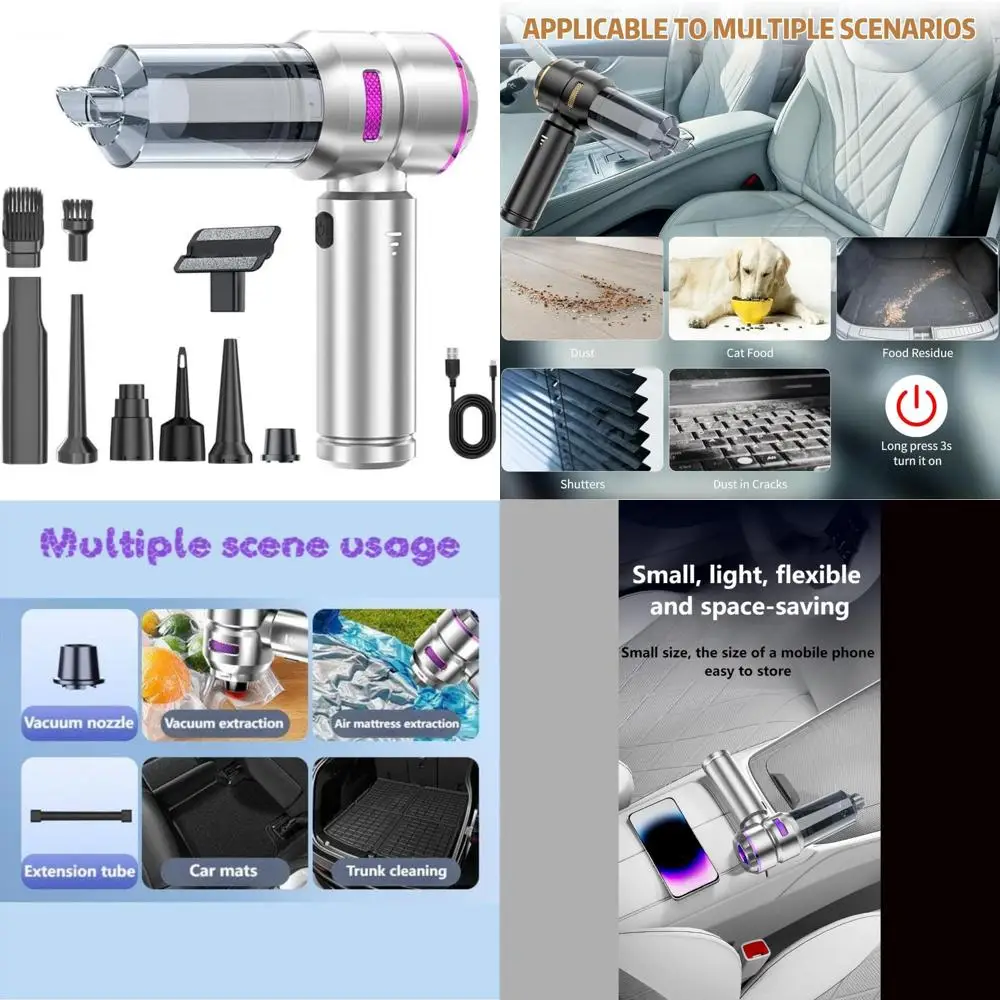 APPLICABLE TO MULTIPLE SCENARIOS

Dust

Cat Food

Food Residue

Shutters

Dust in Cracks

Long press 3s turn it on

Multiple scene usage

Vacuum nozzle

Vacuum extraction

Air mattress extraction

Extension tube

Car mats

Trunk cleaning

Small, light, flexible and space-saving

Small size, the size of a mobile phone easy to store