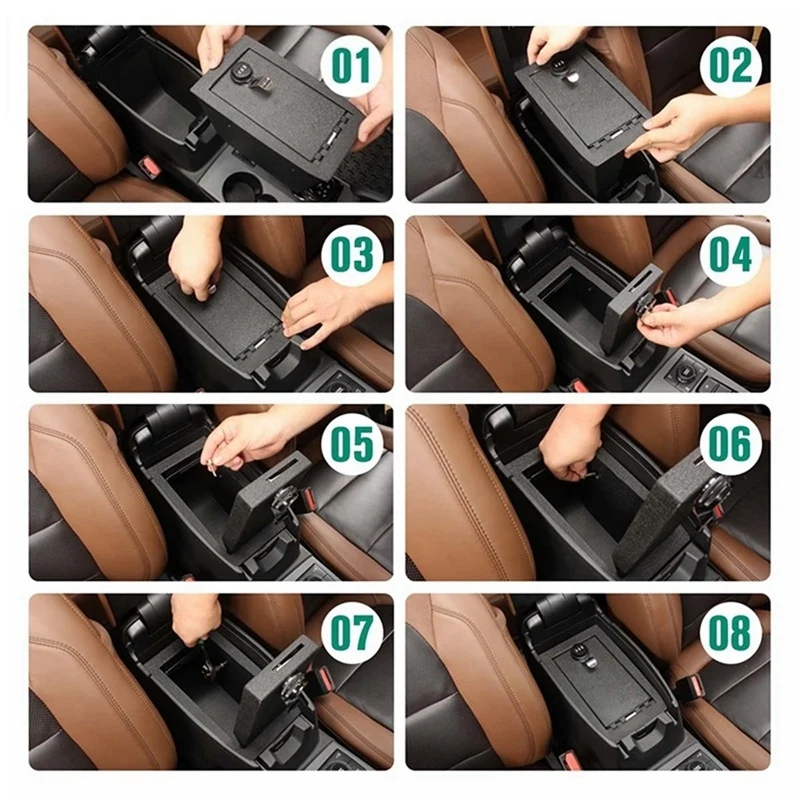 01

02

03

04

05

06

07

08