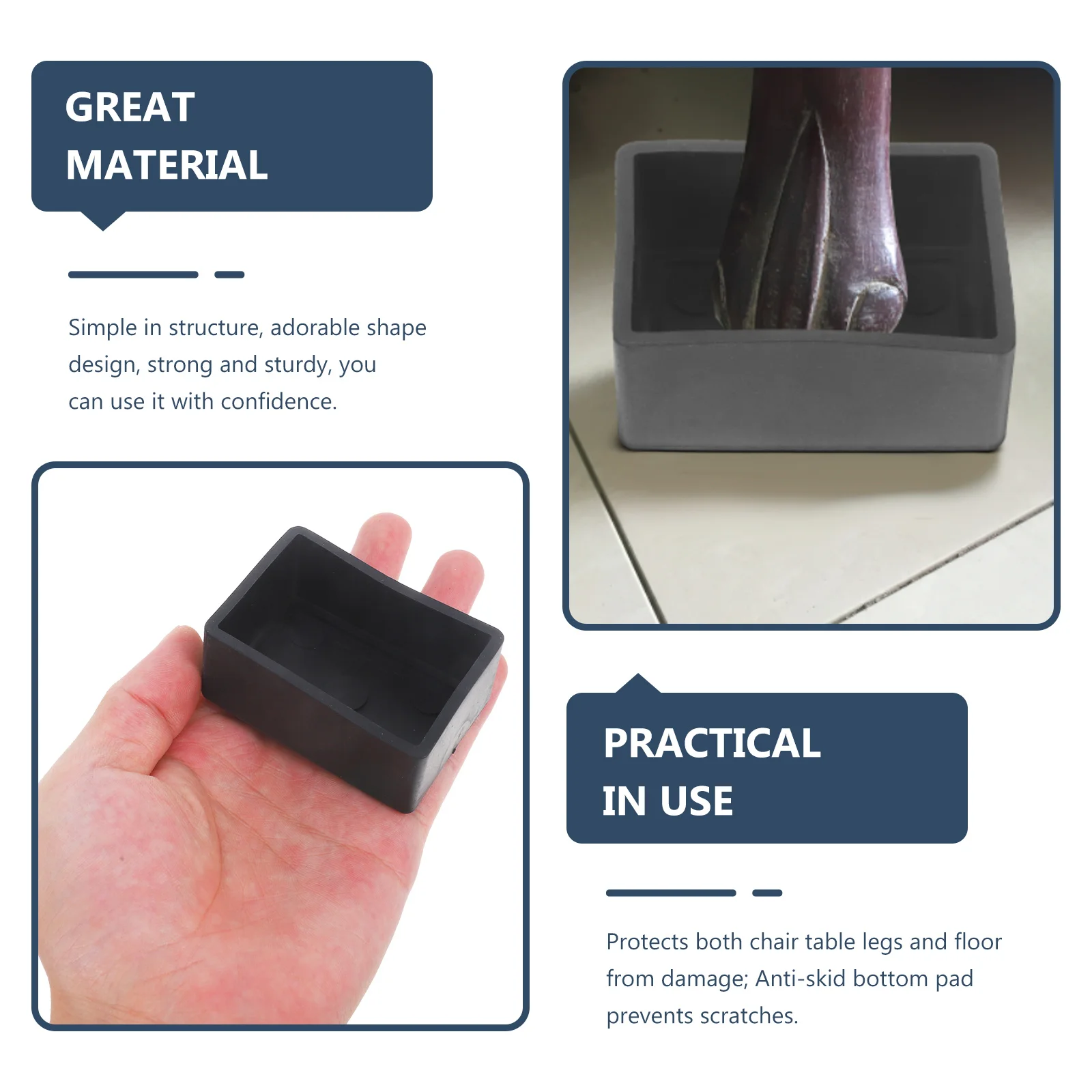 GREAT MATERIAL

Simple in structure, adorable shape design, strong and sturdy, you can use it with confidence.

PRACTICAL IN USE

Protects both chair table legs and floor from damage; Anti-skid bottom pad prevents scratches.