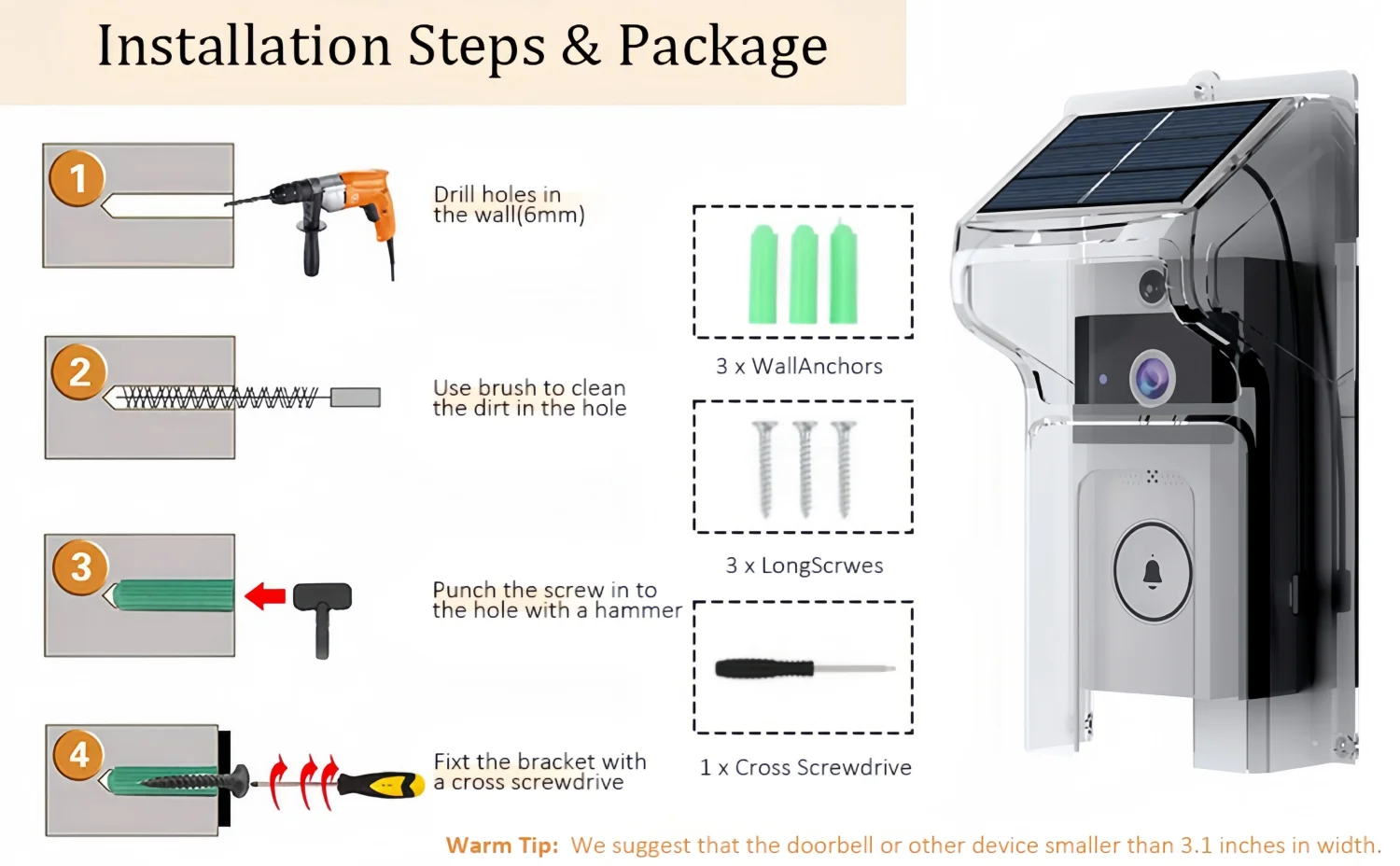 Installation Steps & Package

1

Drill holes in the wall(6mm)

2

Use brush to clean the dirt in the hole

3

Punch the screw in to the hole with a hammer

4

Fixt the bracket with a cross screwdrive

3 x WallAnchors

3 x LongScrwes

1 x Cross Screwdrive

Warm Tip: We suggest that the doorbell or other device smaller than 3.1 inches in width.