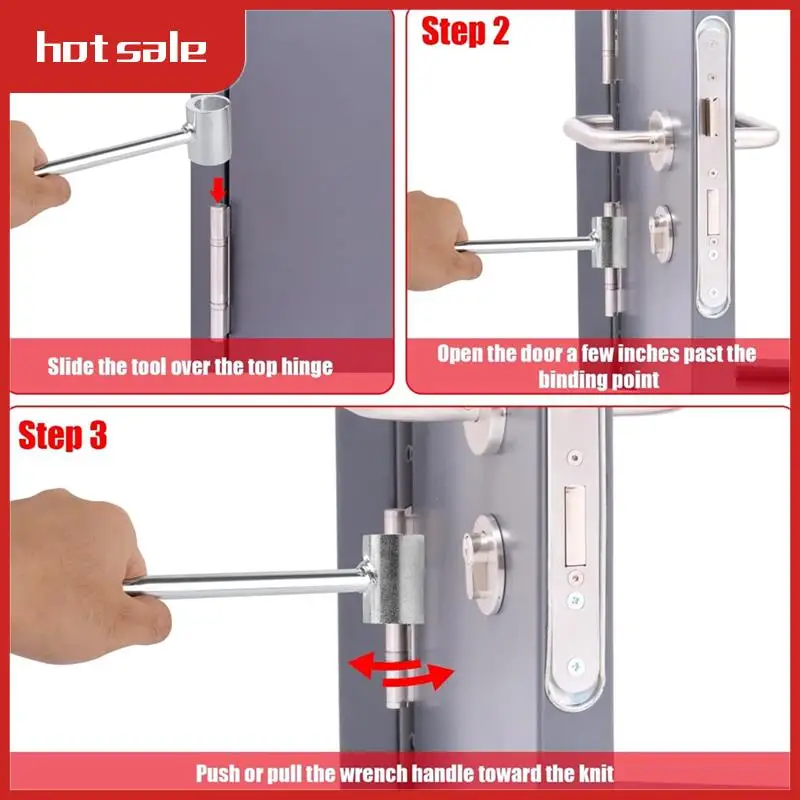 hot sale

Slide the tool over the top hinge

Step 2

Open the door a few inches past the binding point

Step 3

Push or pull the wrench handle toward the knit