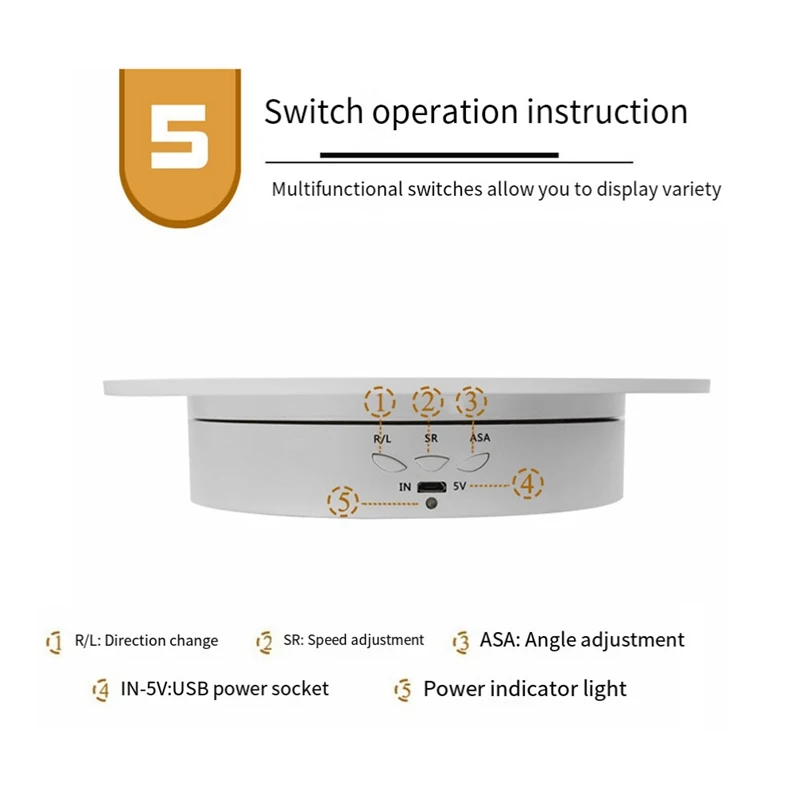 5

Switch operation instruction

Multifunctional switches allow you to display variety

1 2 3

R/L SR ASA

IN 5V 4

5

1 R/L: Direction change
2 SR: Speed adjustment
3 ASA: Angle adjustment
4 IN-5V:USB power socket
5 Power indicator light